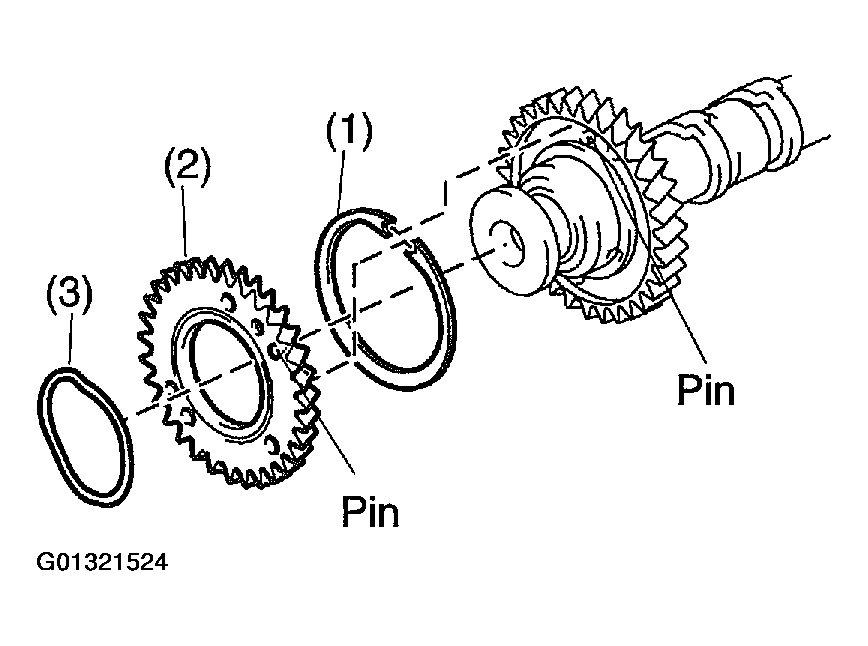 (1)
(2)
(3)
Pin
Pin
G01321524