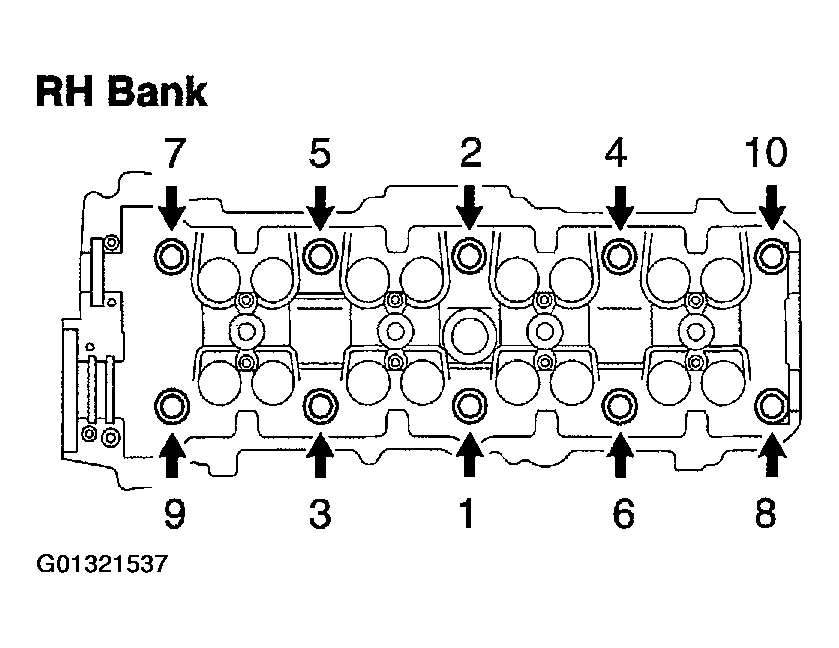 RH Bank

7 5 2 4 10

9 3 1 6 8

G01321537