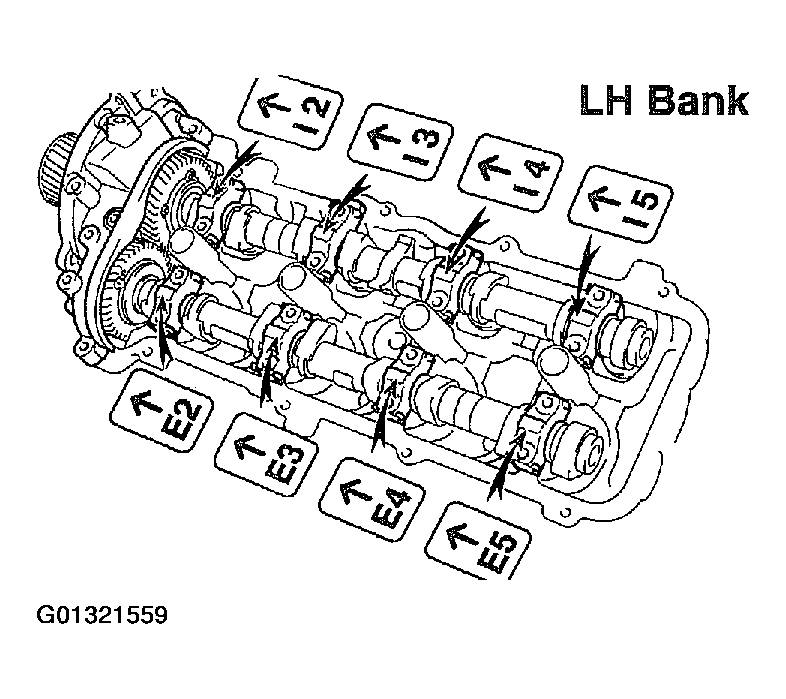 LH Bank

← I2

← I3

← I4

← I5

← E2

← E3

← E4

← E5

G01321559