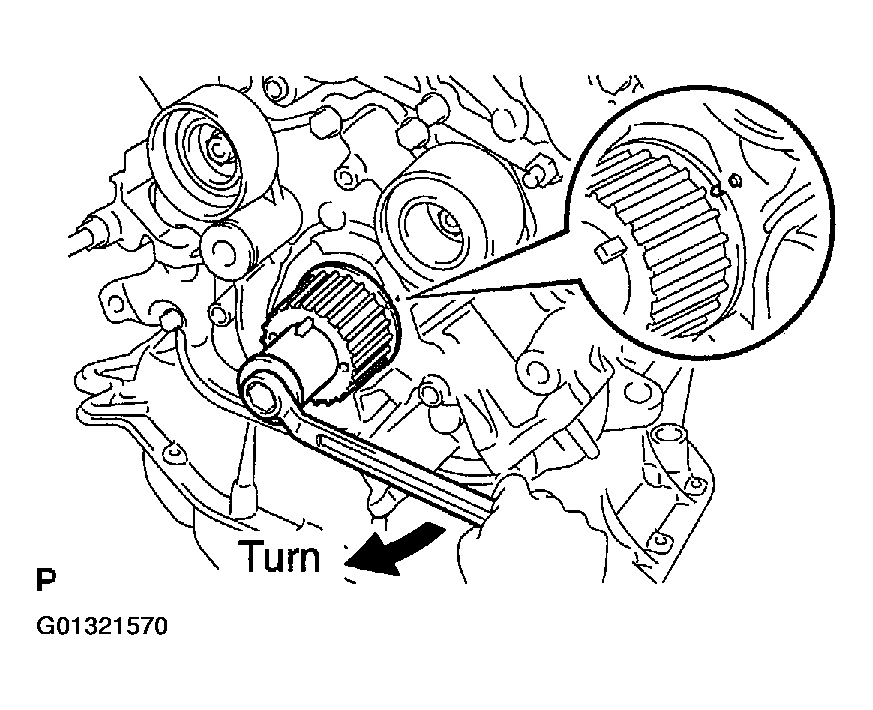 Turn

P

G01321570