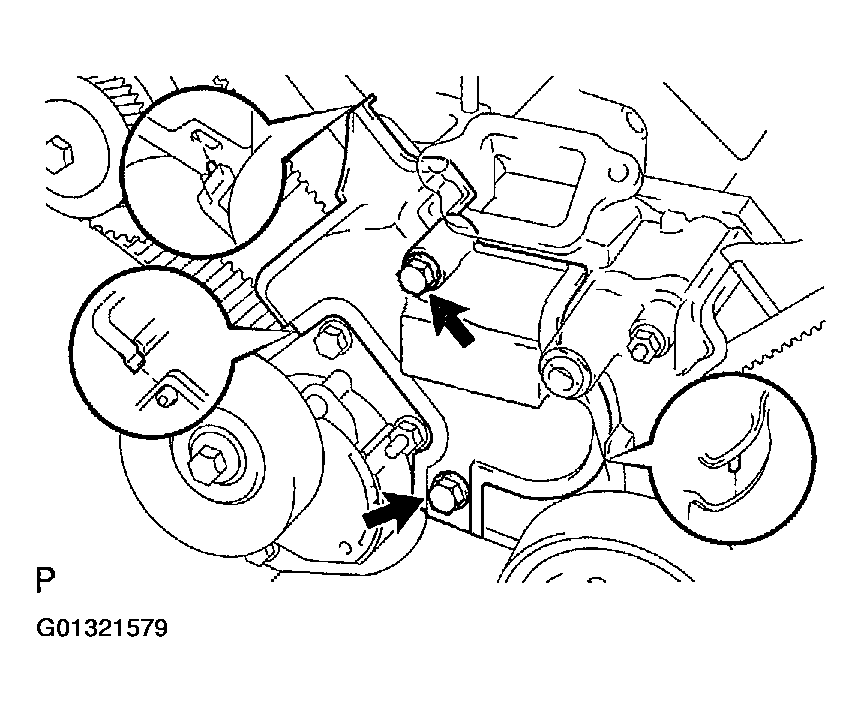 P

G01321579