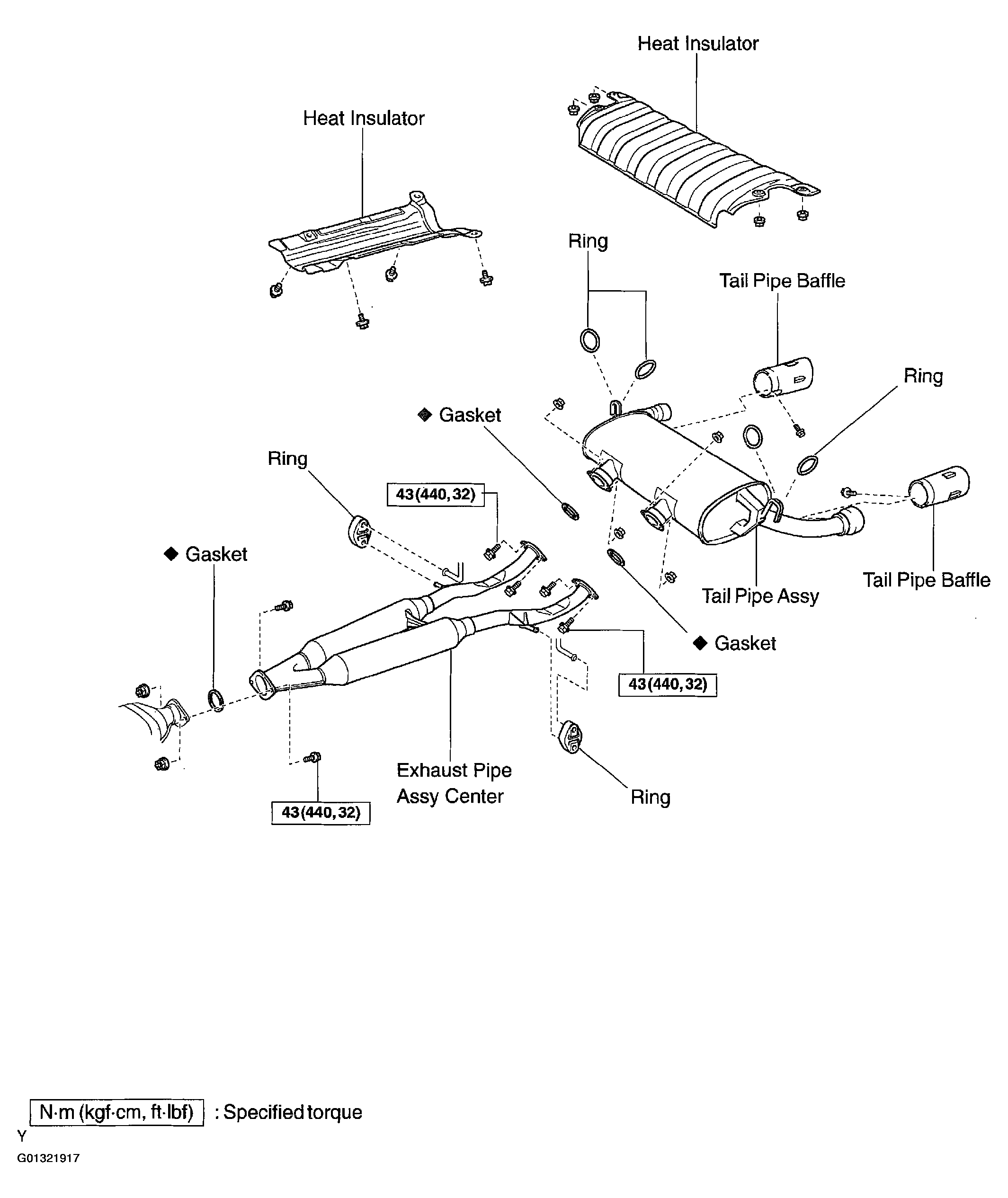 Heat Insulator

Heat Insulator

Ring

Tail Pipe Baffle

Ring

◆ Gasket

Ring

43(440,32)

◆ Gasket

Tail Pipe Assy

Tail Pipe Baffle

◆ Gasket

43(440,32)

Exhaust Pipe Assy Center

Ring

43(440,32)

N·m (kgf·cm, ft·lbf) : Specified torque

Y

G01321917