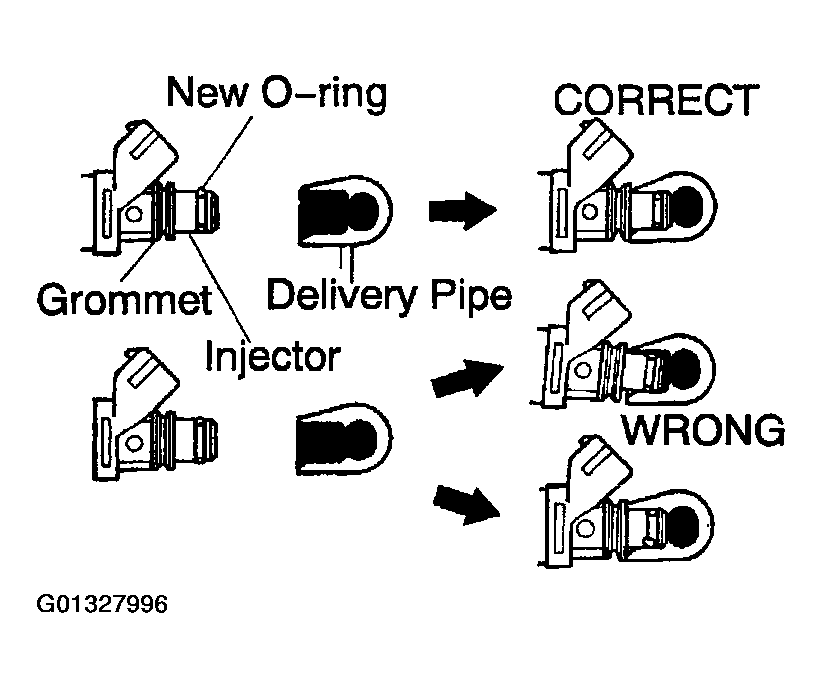 New O-ring

CORRECT

Grommet

Delivery Pipe

Injector

WRONG

G01327996