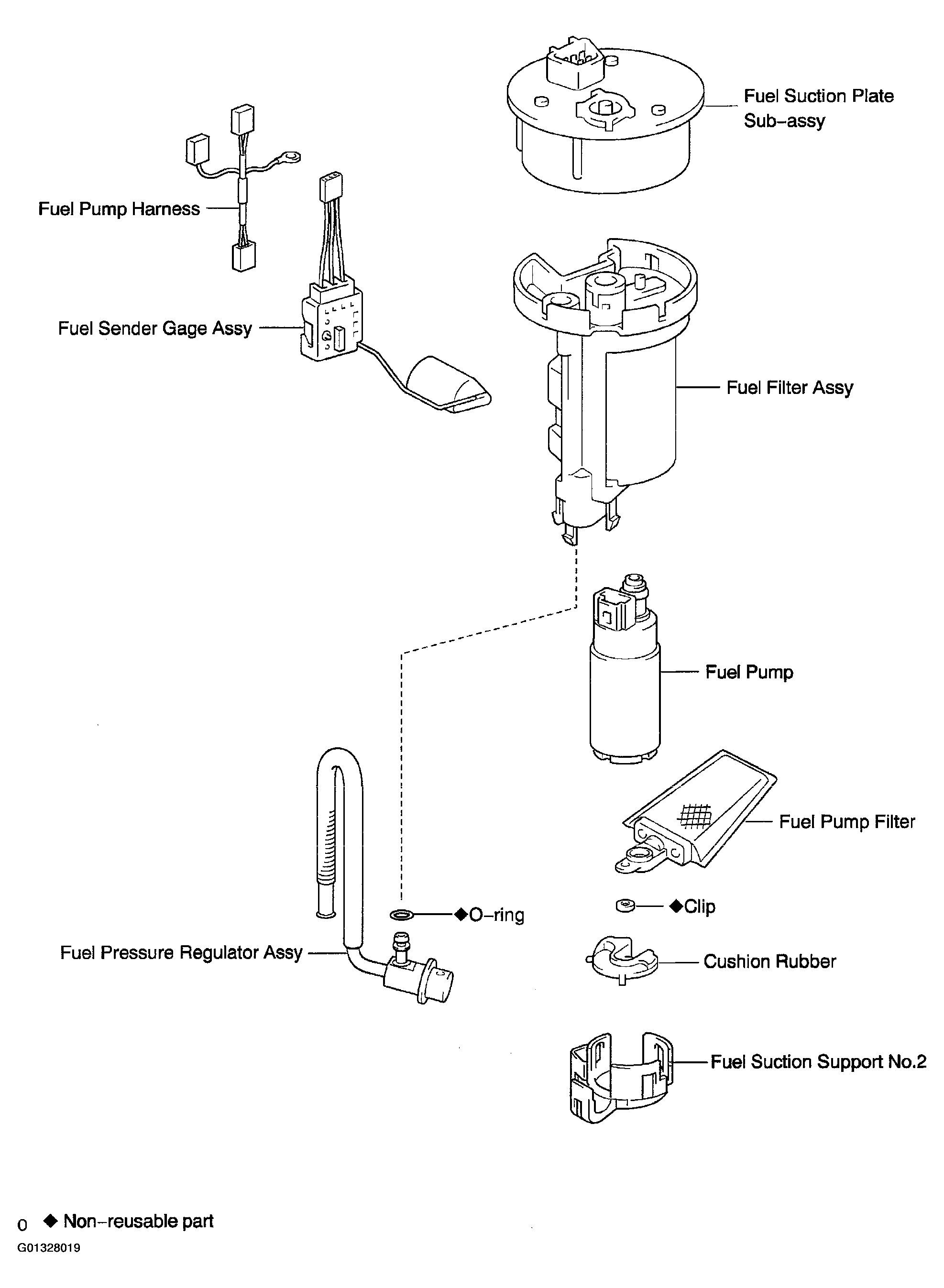 Fuel Suction Plate Sub-assy

Fuel Pump Harness

Fuel Sender Gage Assy

Fuel Filter Assy

Fuel Pump

Fuel Pump Filter

◆O-ring

◆Clip

Fuel Pressure Regulator Assy

Cushion Rubber

Fuel Suction Support No.2

0 ◆ Non-reusable part

G01328019