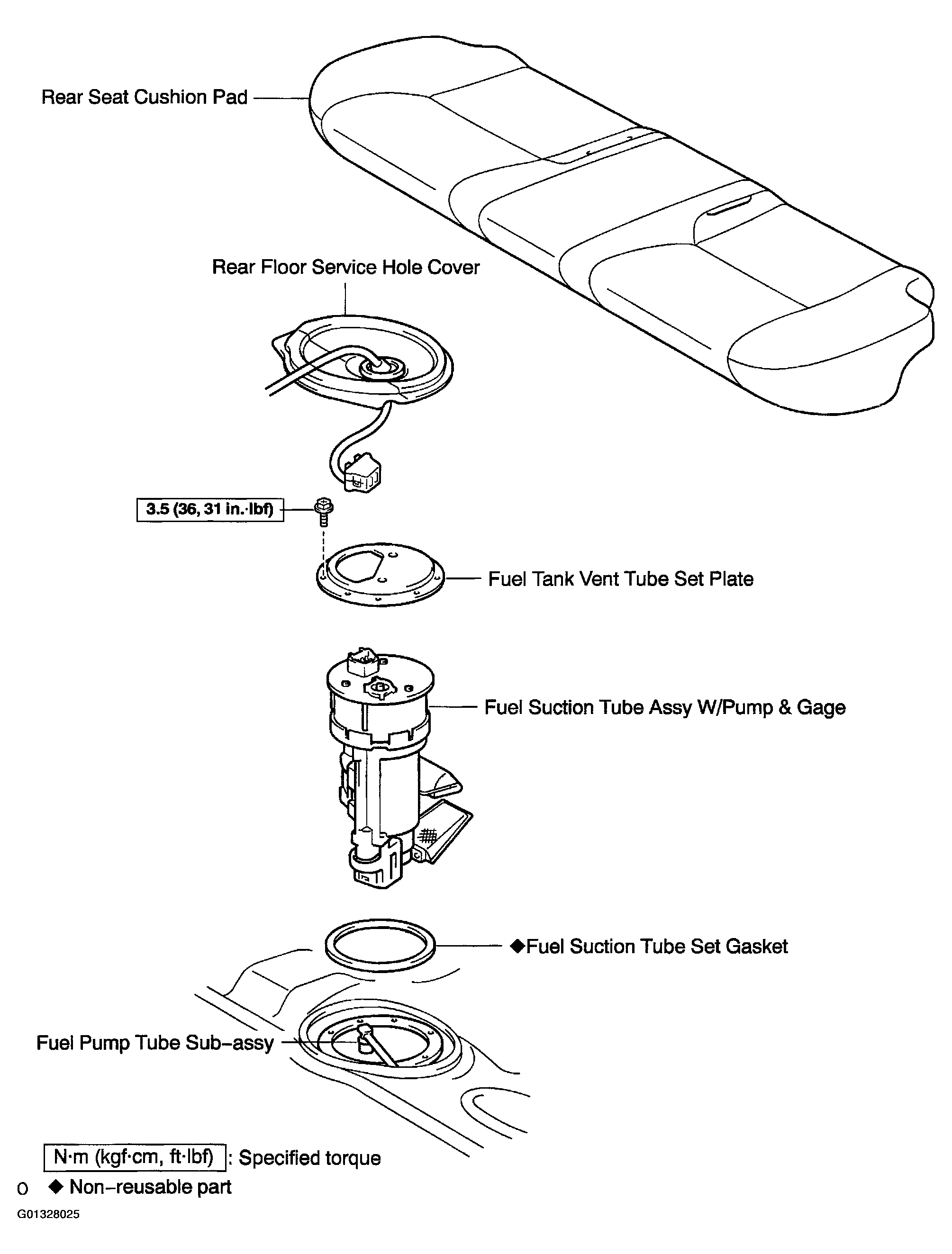 Rear Seat Cushion Pad

Rear Floor Service Hole Cover

3.5 (36, 31 in.·lbf)

Fuel Tank Vent Tube Set Plate

Fuel Suction Tube Assy W/Pump & Gage

◆Fuel Suction Tube Set Gasket

Fuel Pump Tube Sub–assy

N·m (kgf·cm, ft·lbf) : Specified torque

0 ◆ Non–reusable part

G01328025