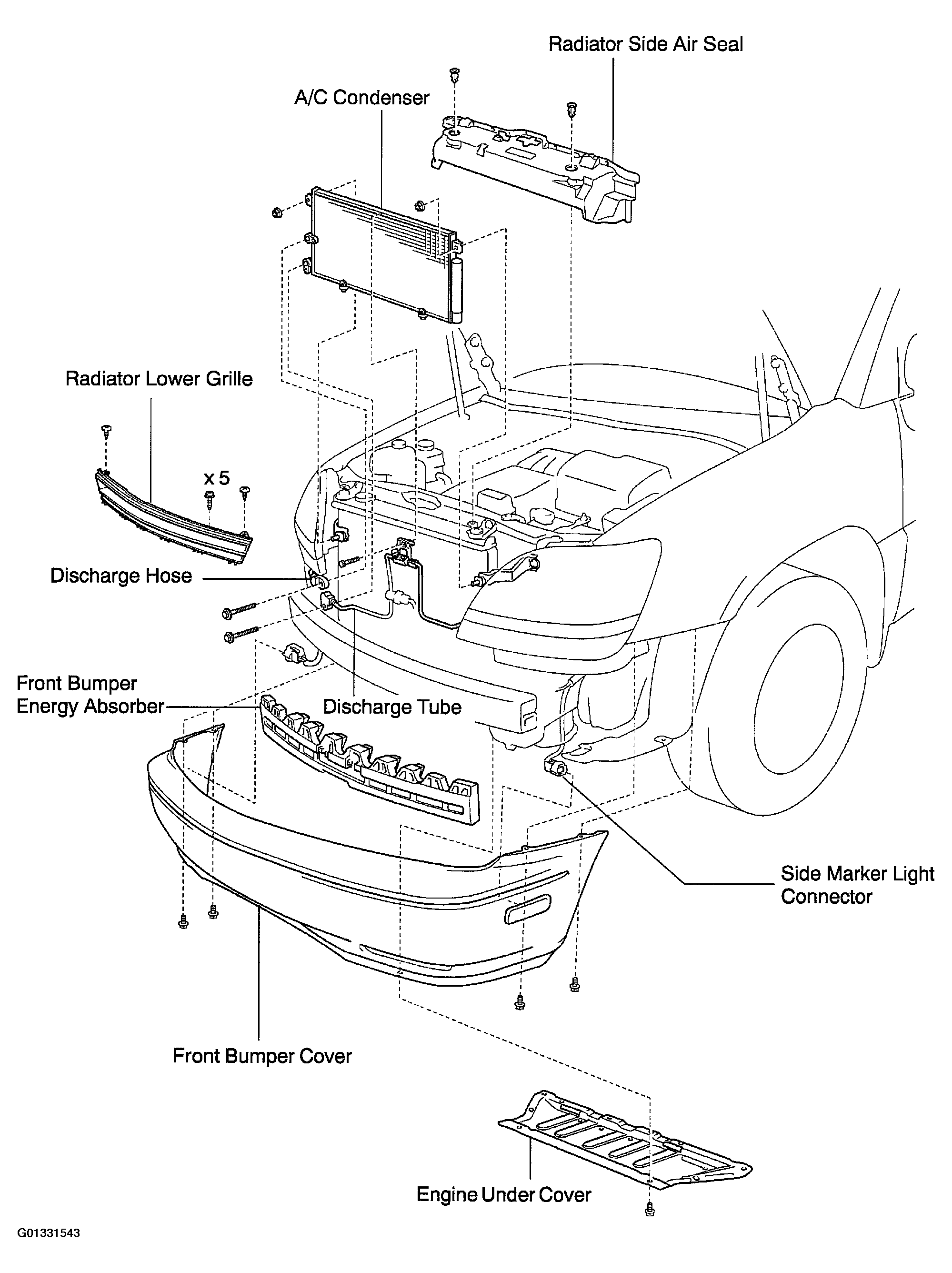 Radiator Side Air Seal

A/C Condenser

Radiator Lower Grille

x 5

Discharge Hose

Front Bumper Energy Absorber

Discharge Tube

Side Marker Light Connector

Front Bumper Cover

Engine Under Cover

G01331543