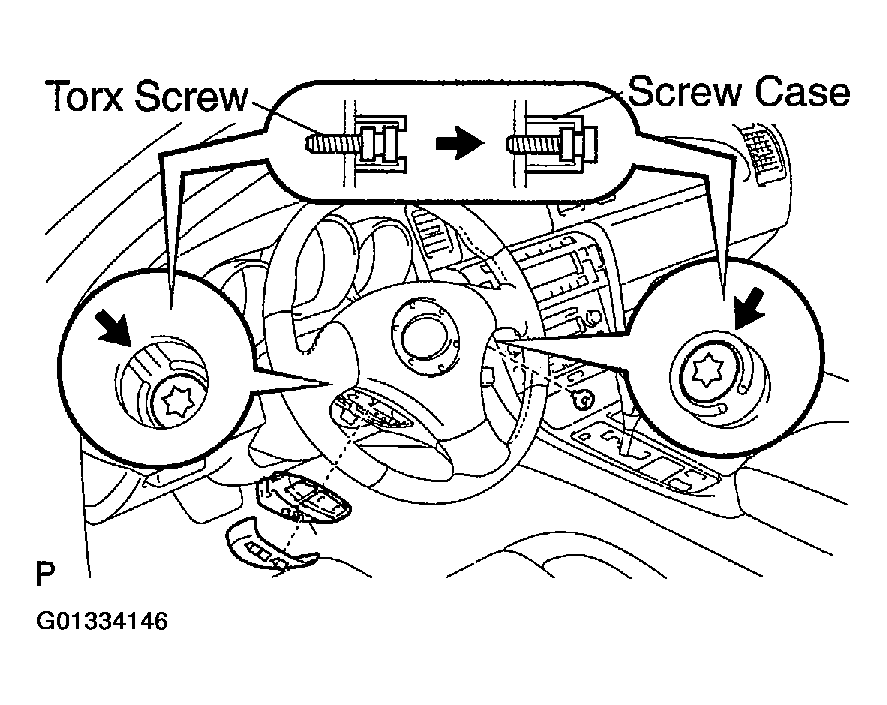 Torx Screw
Screw Case
P
G01334146