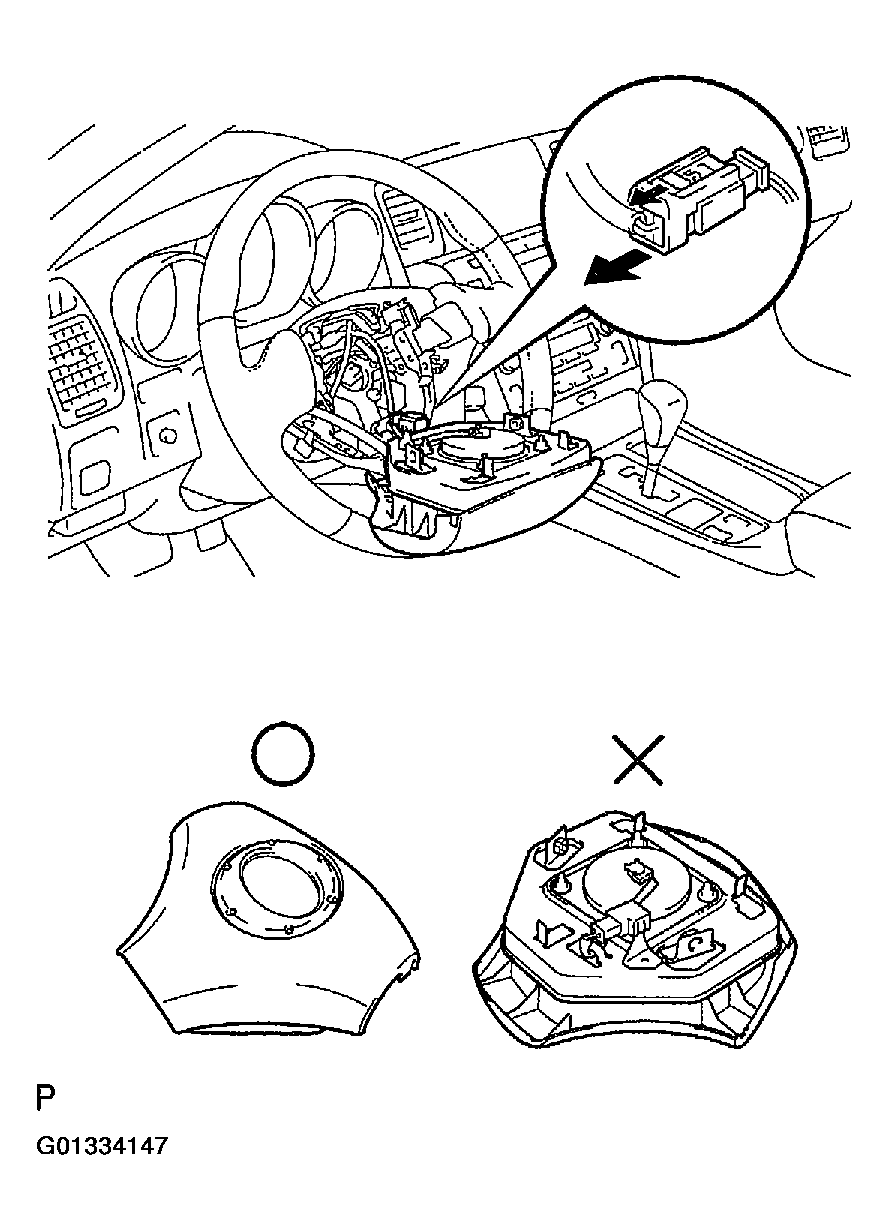 P
G01334147