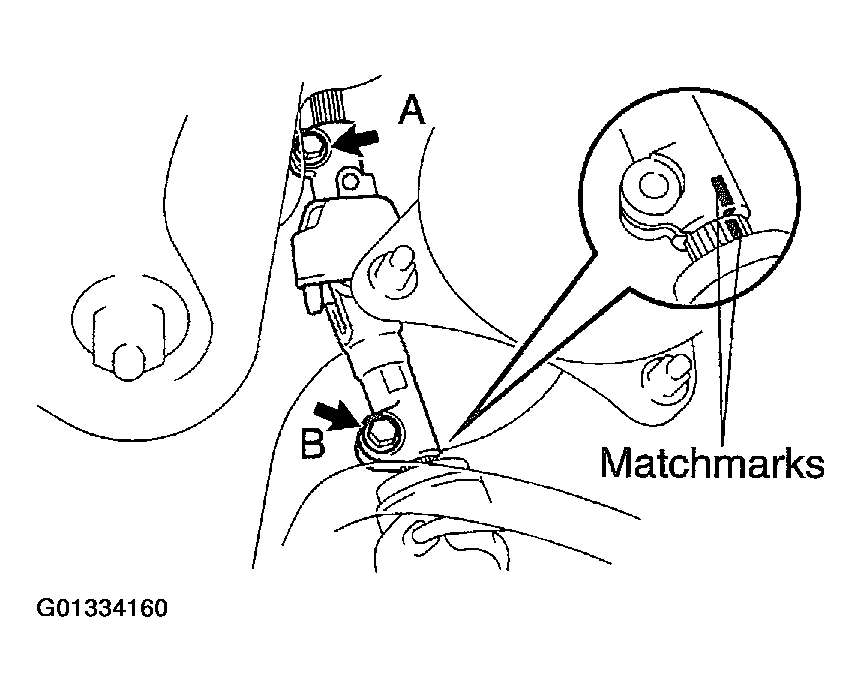 A

B

Matchmarks

G01334160