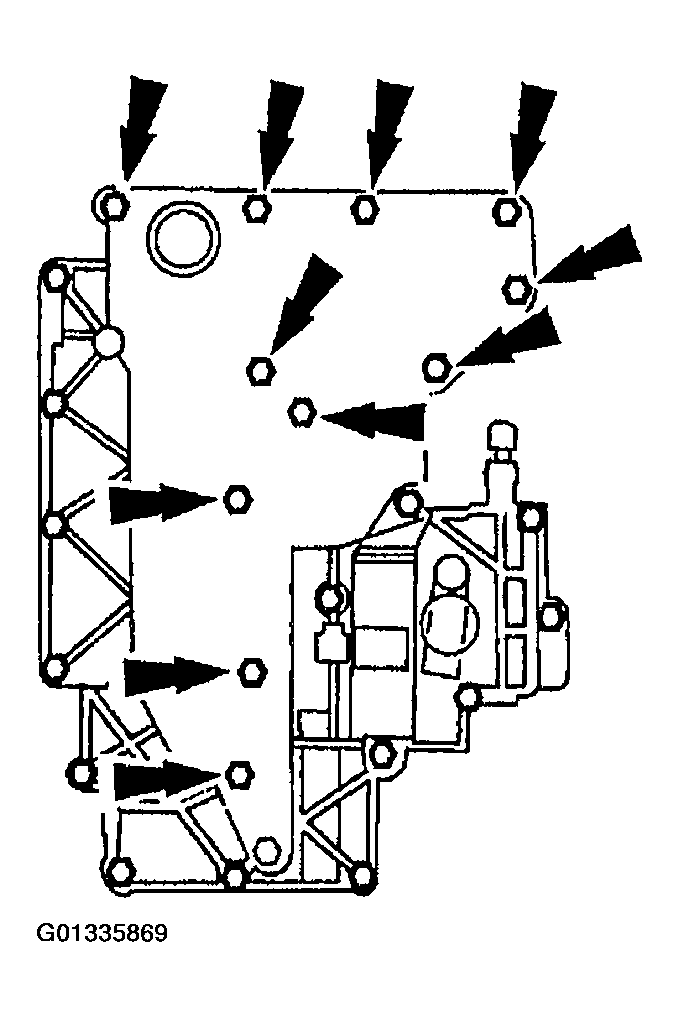 G01335869