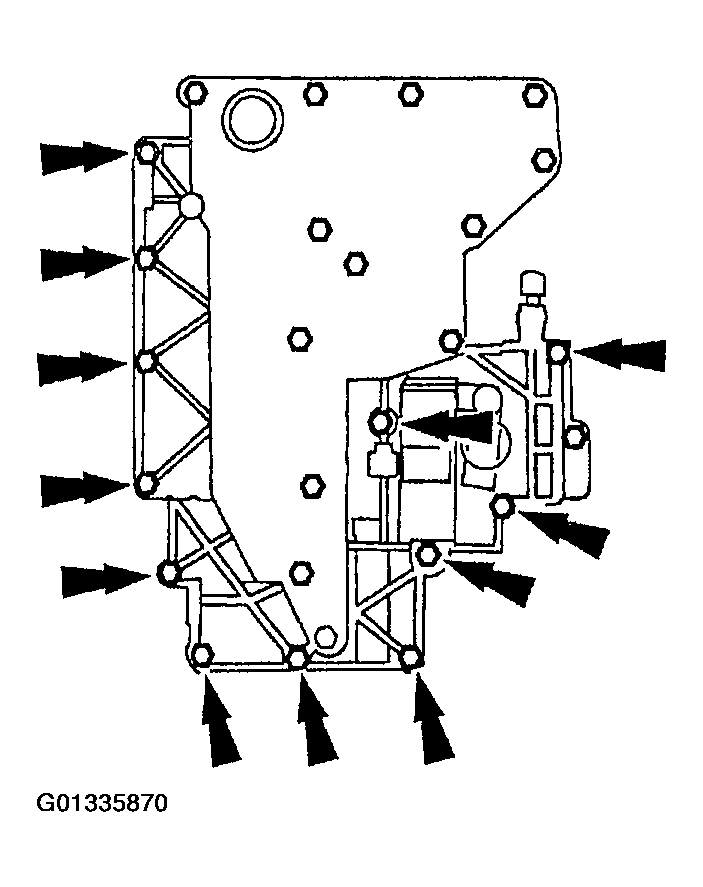 G01335870