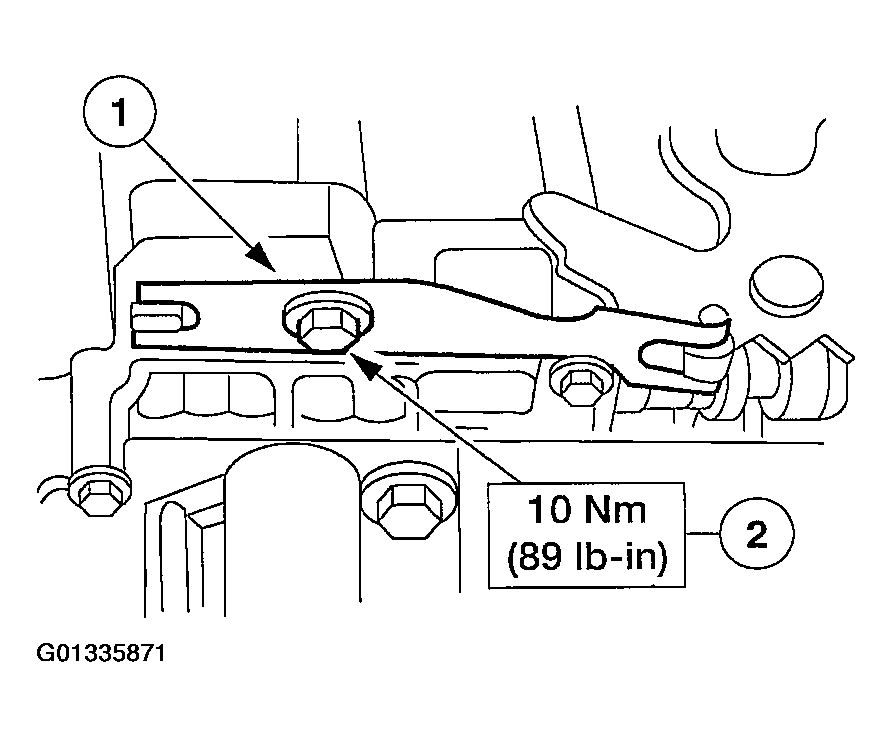 1

10 Nm
(89 lb-in)

2

G01335871