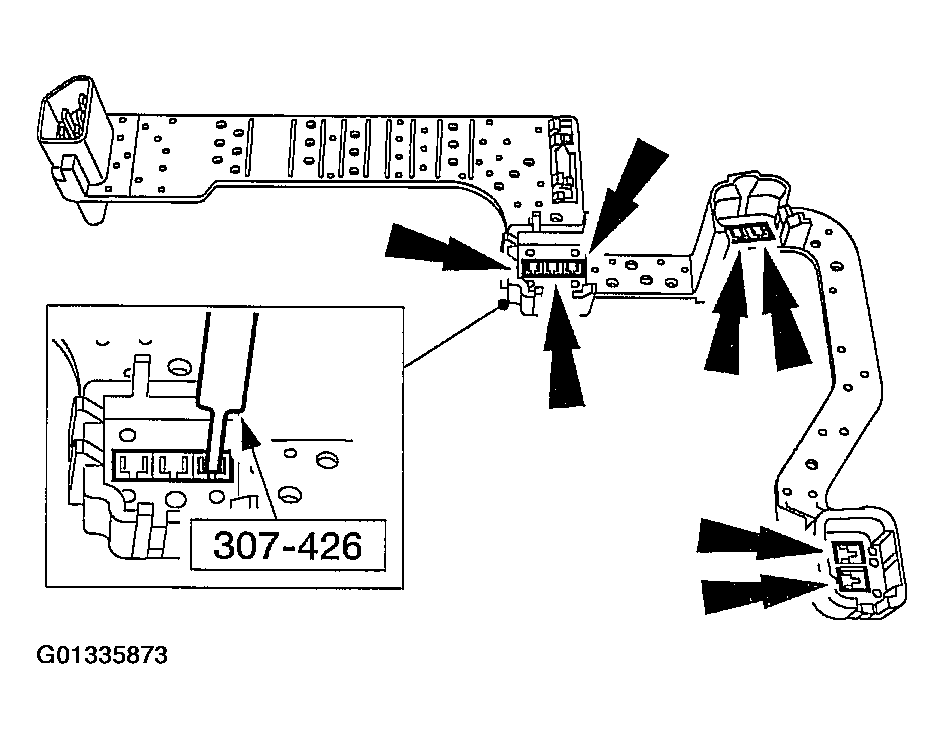 307-426

G01335873