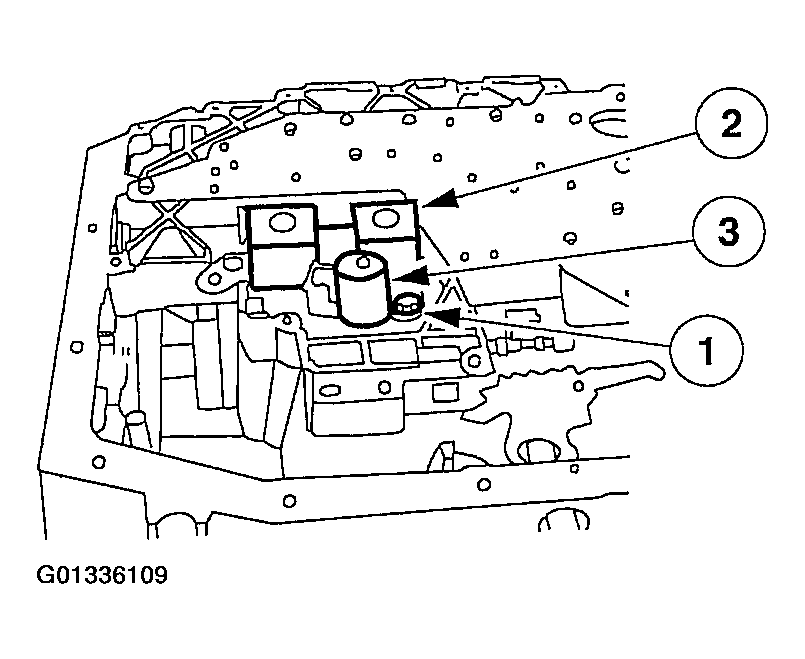 2

3

1

G01336109