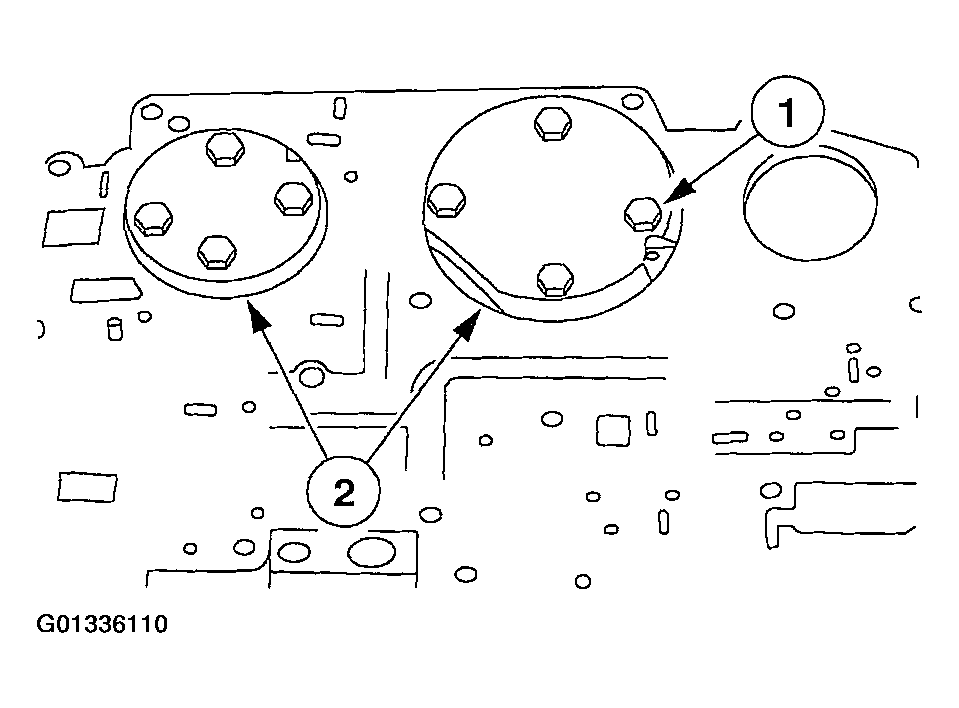 1

2

G01336110