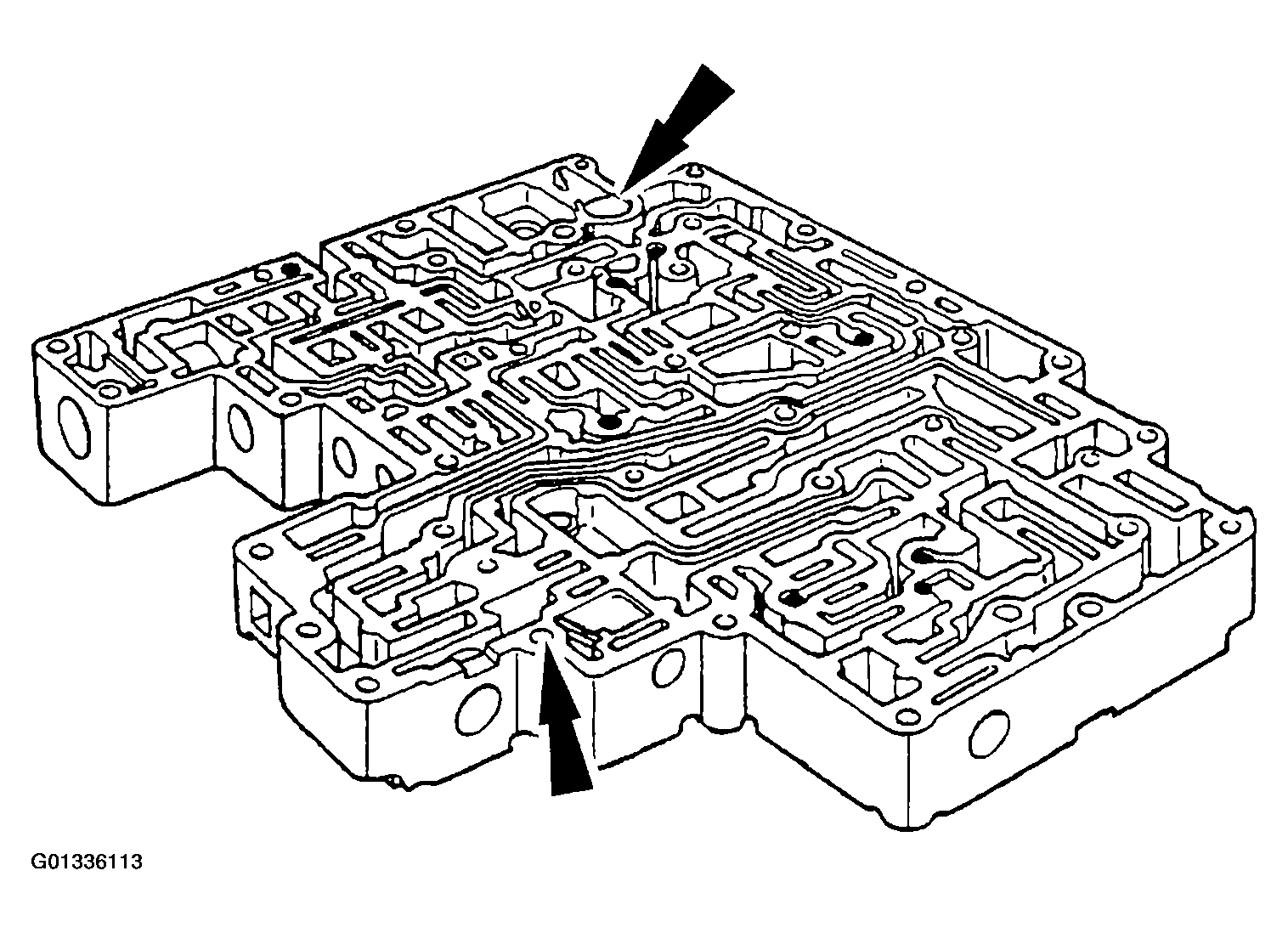 G01336113