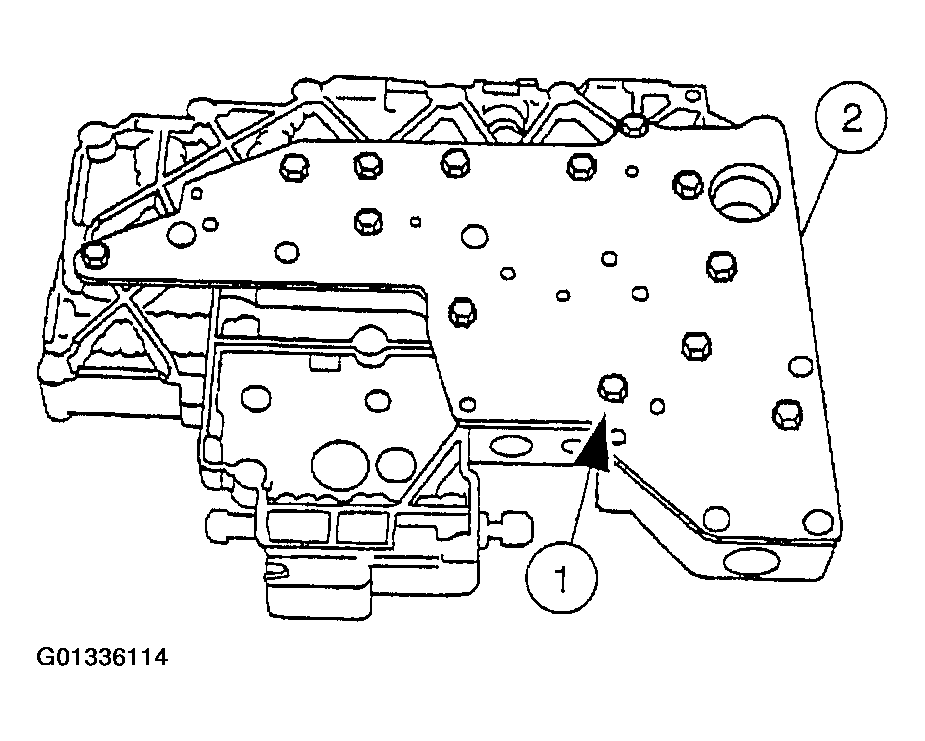 2

1

G01336114