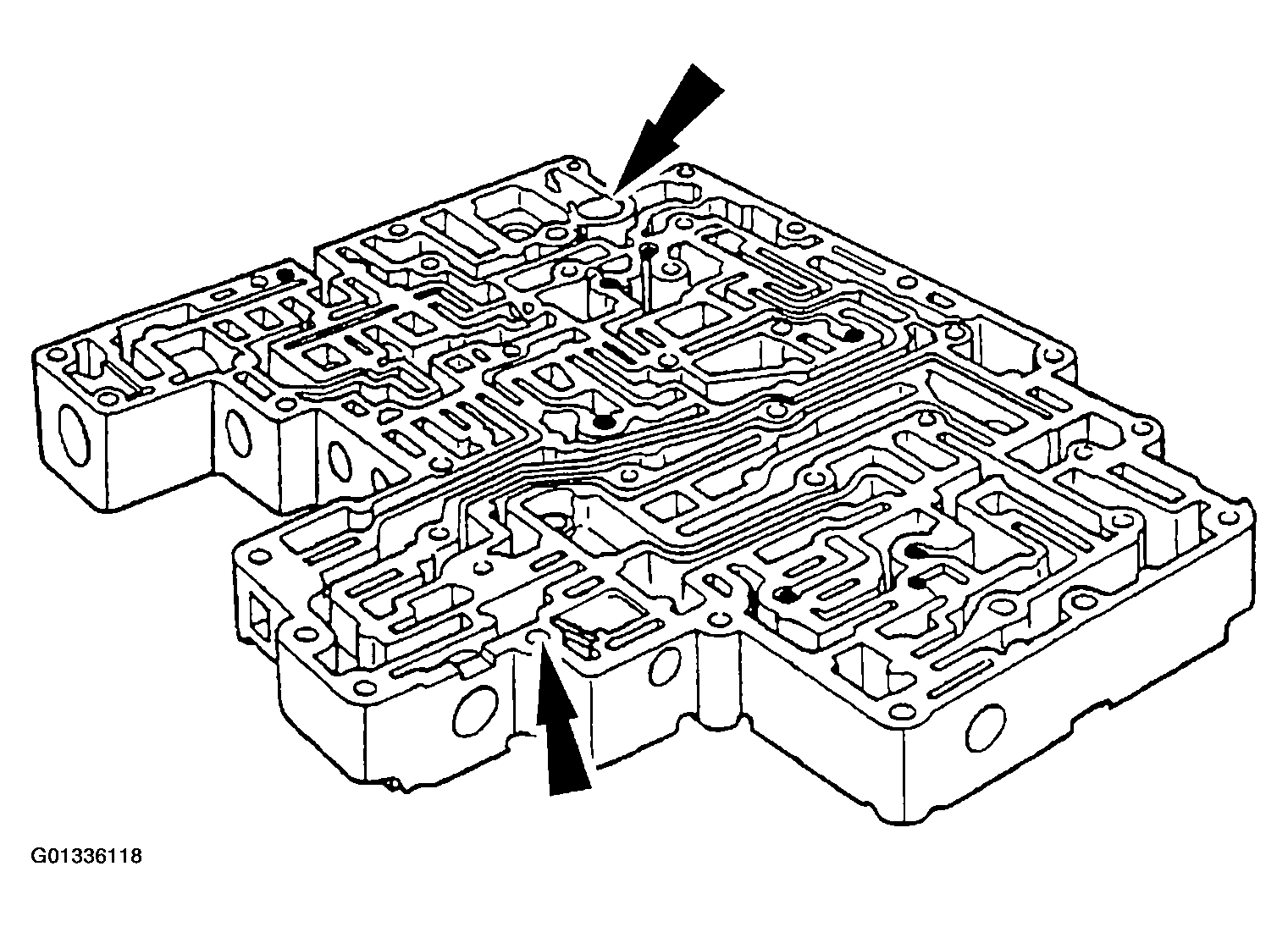 G01336118