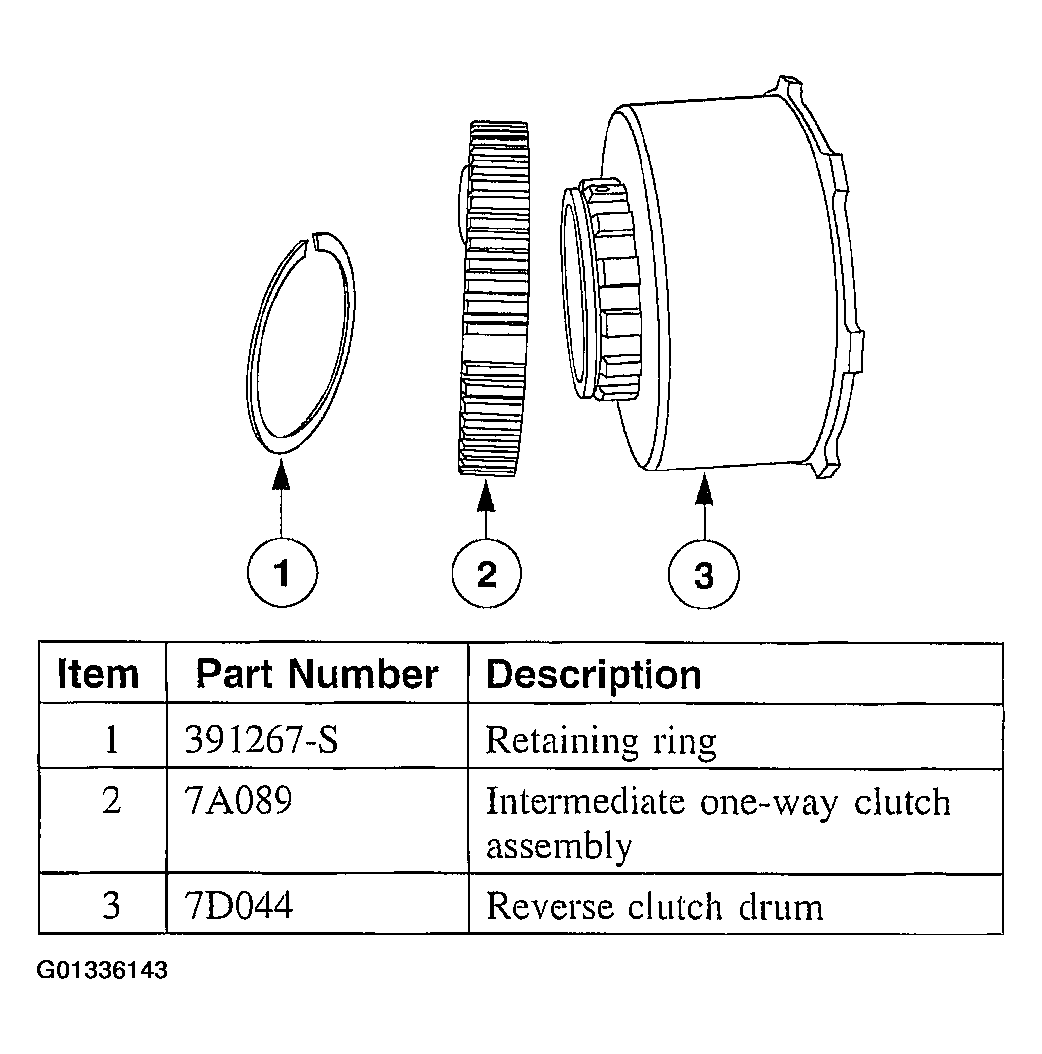 1
2
3

| Item | Part Number | Description |
|---|---|---|
| 1 | 391267-S | Retaining ring |
| 2 | 7A089 | Intermediate one-way clutch assembly |
| 3 | 7D044 | Reverse clutch drum |

G01336143