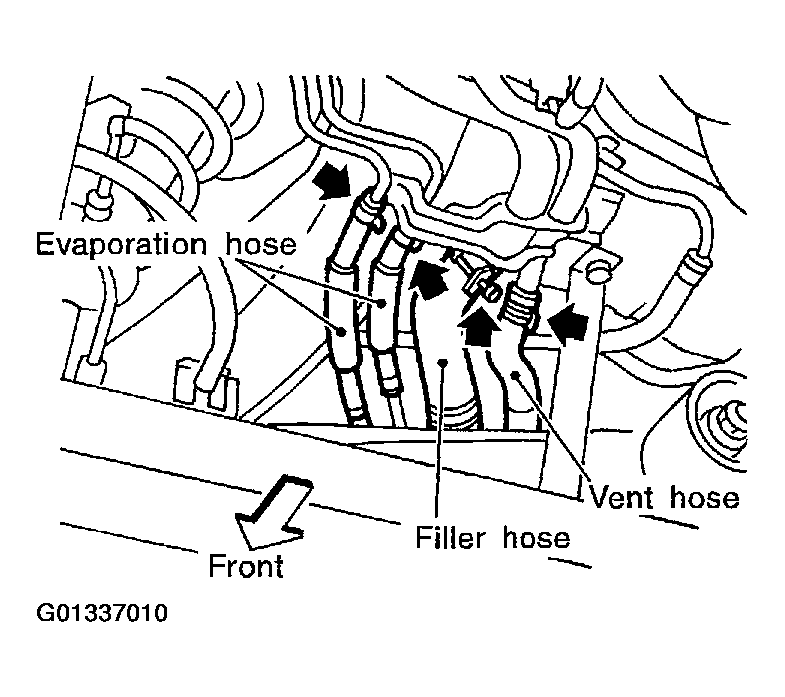 Evaporation hose
Vent hose
Filler hose
Front
G01337010