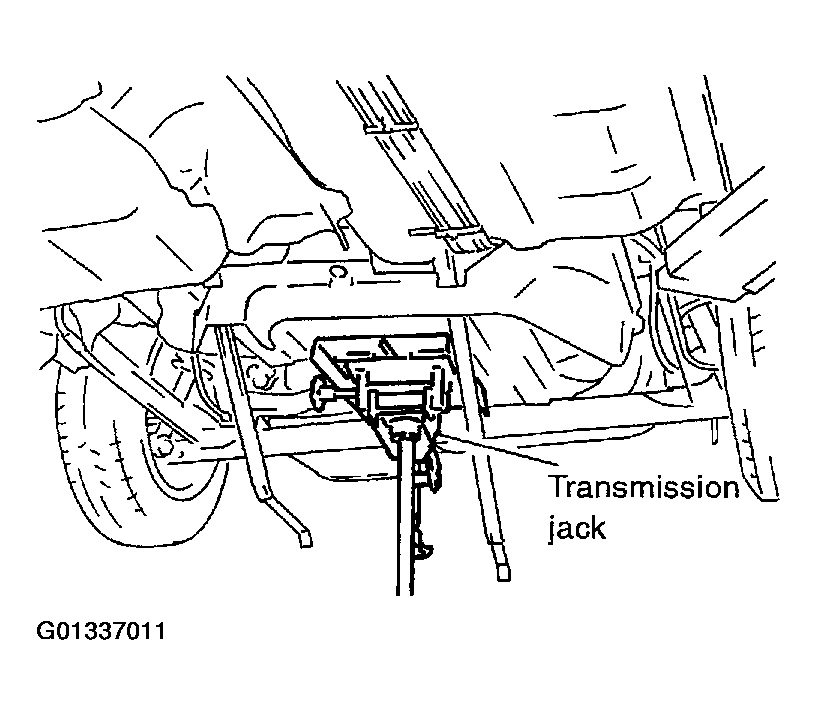 Transmission jack

G01337011