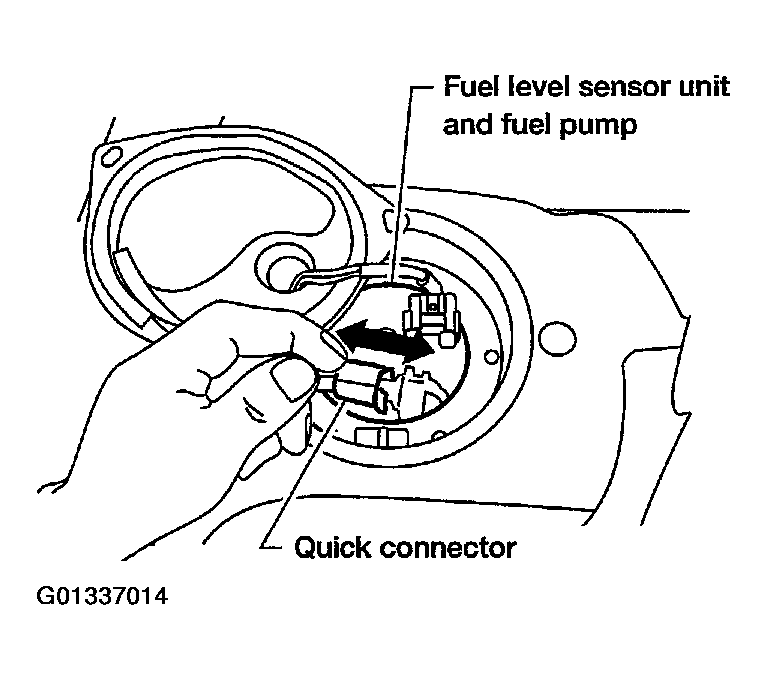 Fuel level sensor unit and fuel pump

Quick connector

G01337014