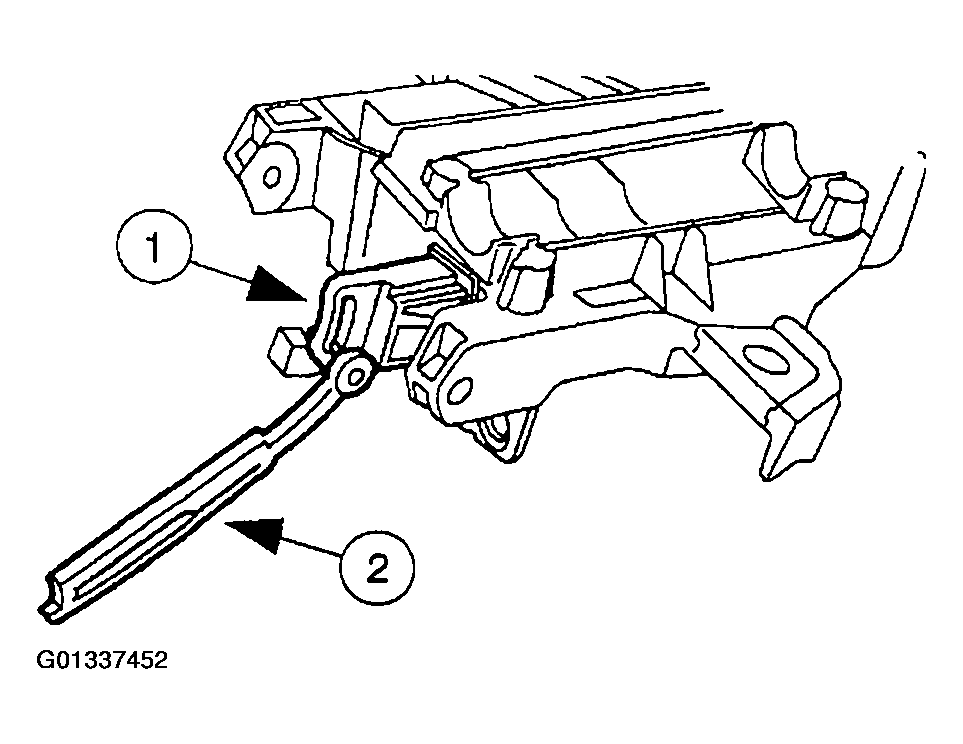 1

2

G01337452