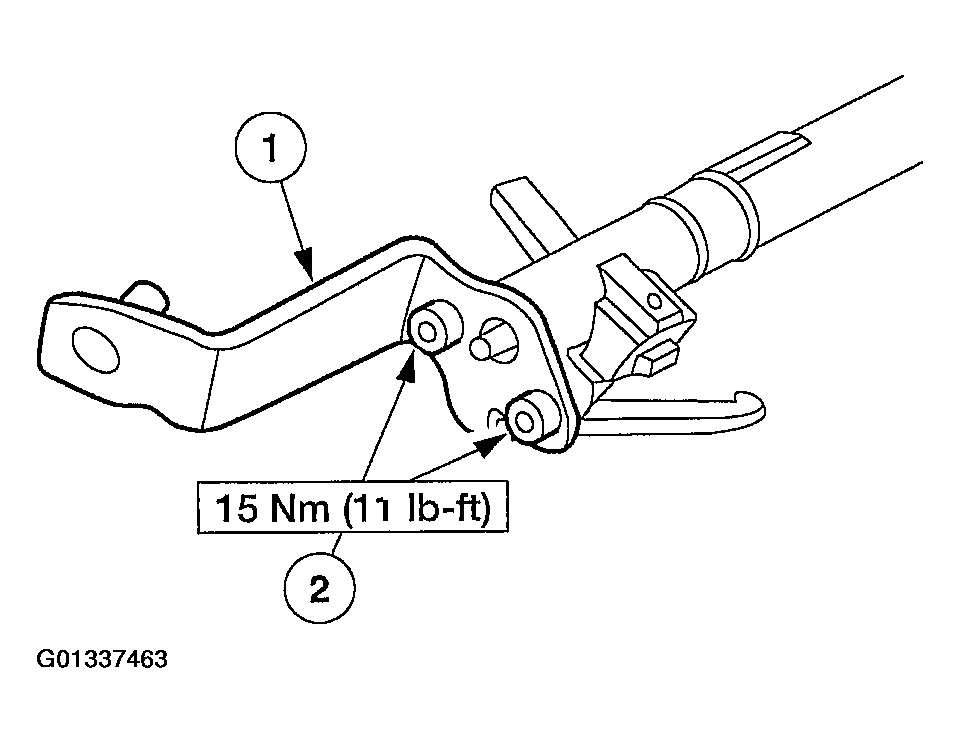 1

15 Nm (11 lb-ft)

2

G01337463