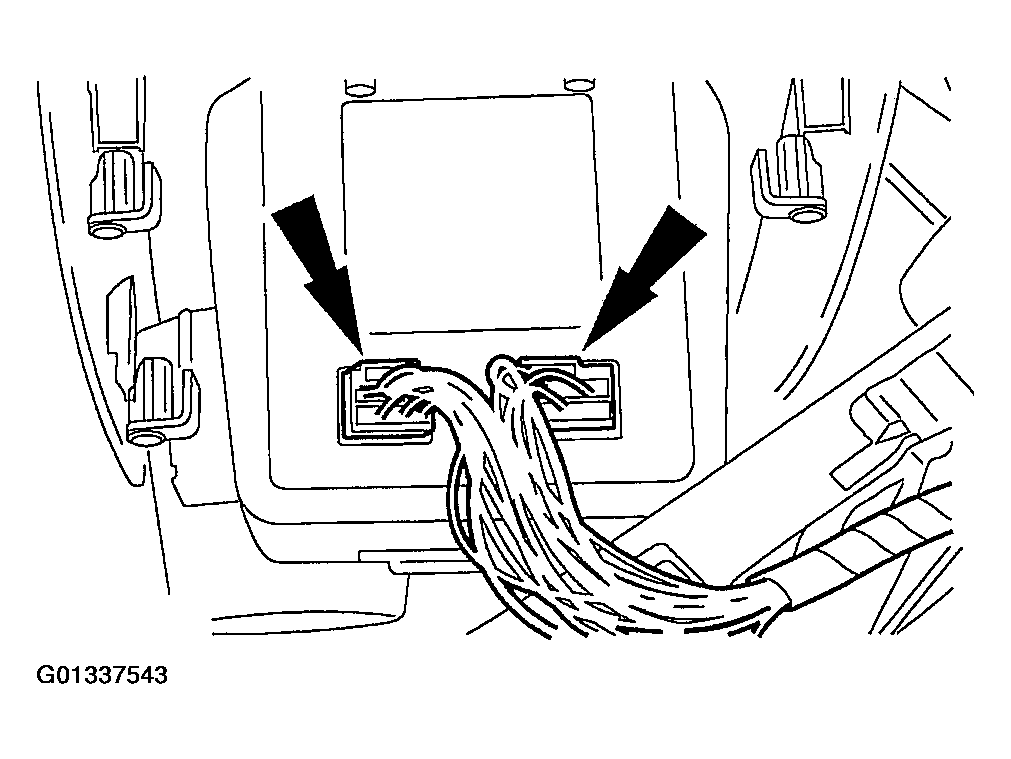 G01337543