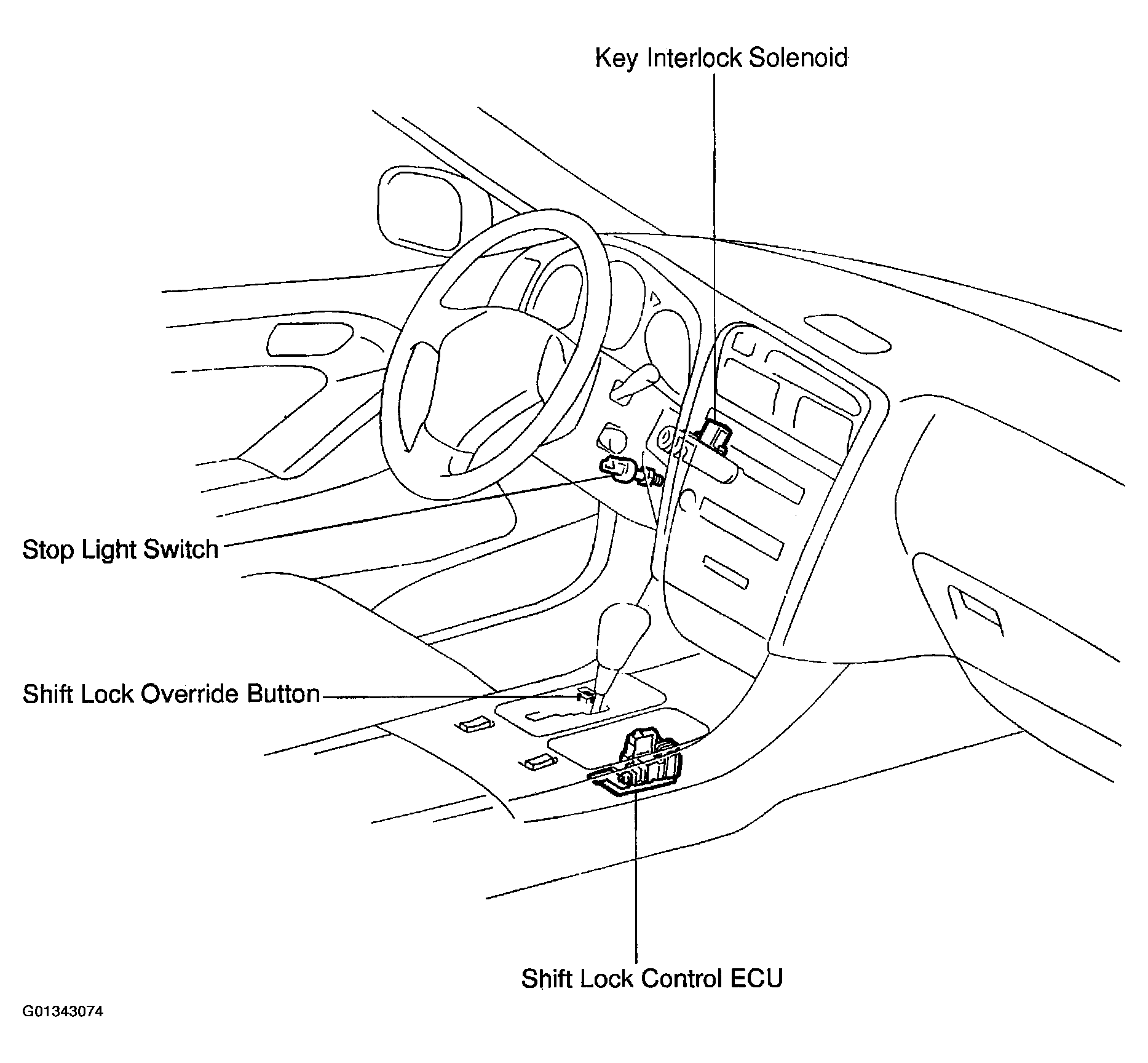 Key Interlock Solenoid

Stop Light Switch

Shift Lock Override Button

Shift Lock Control ECU

G01343074