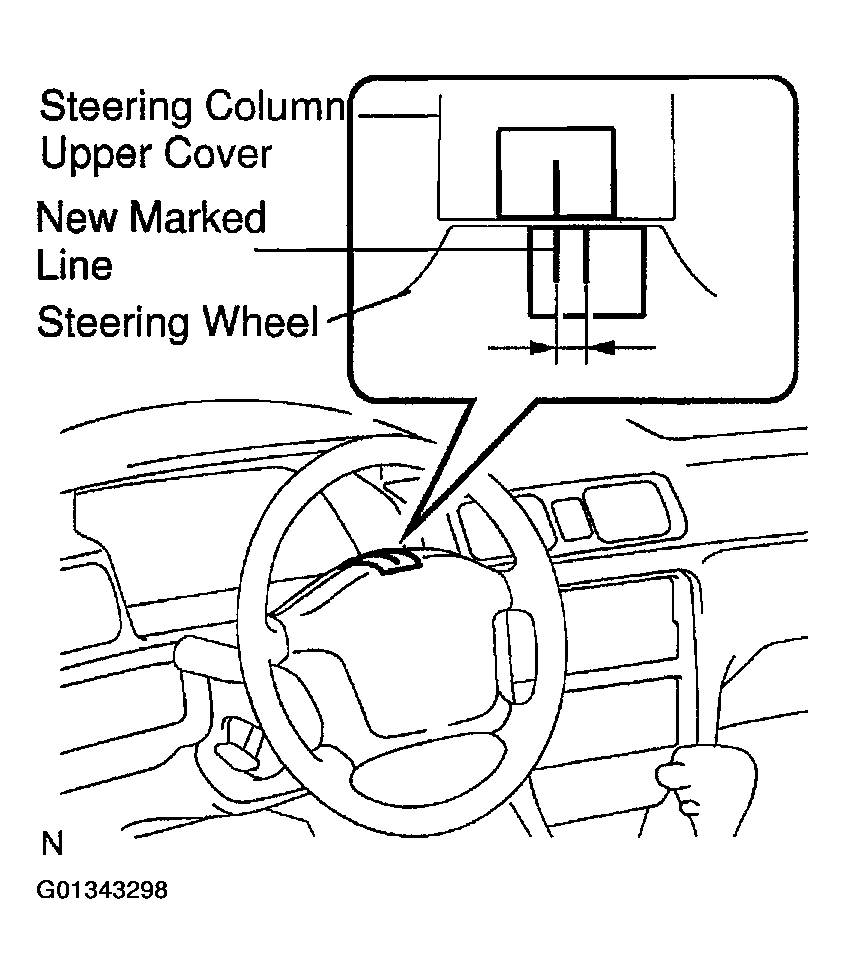 Steering Column Upper Cover

New Marked Line

Steering Wheel

N

G01343298