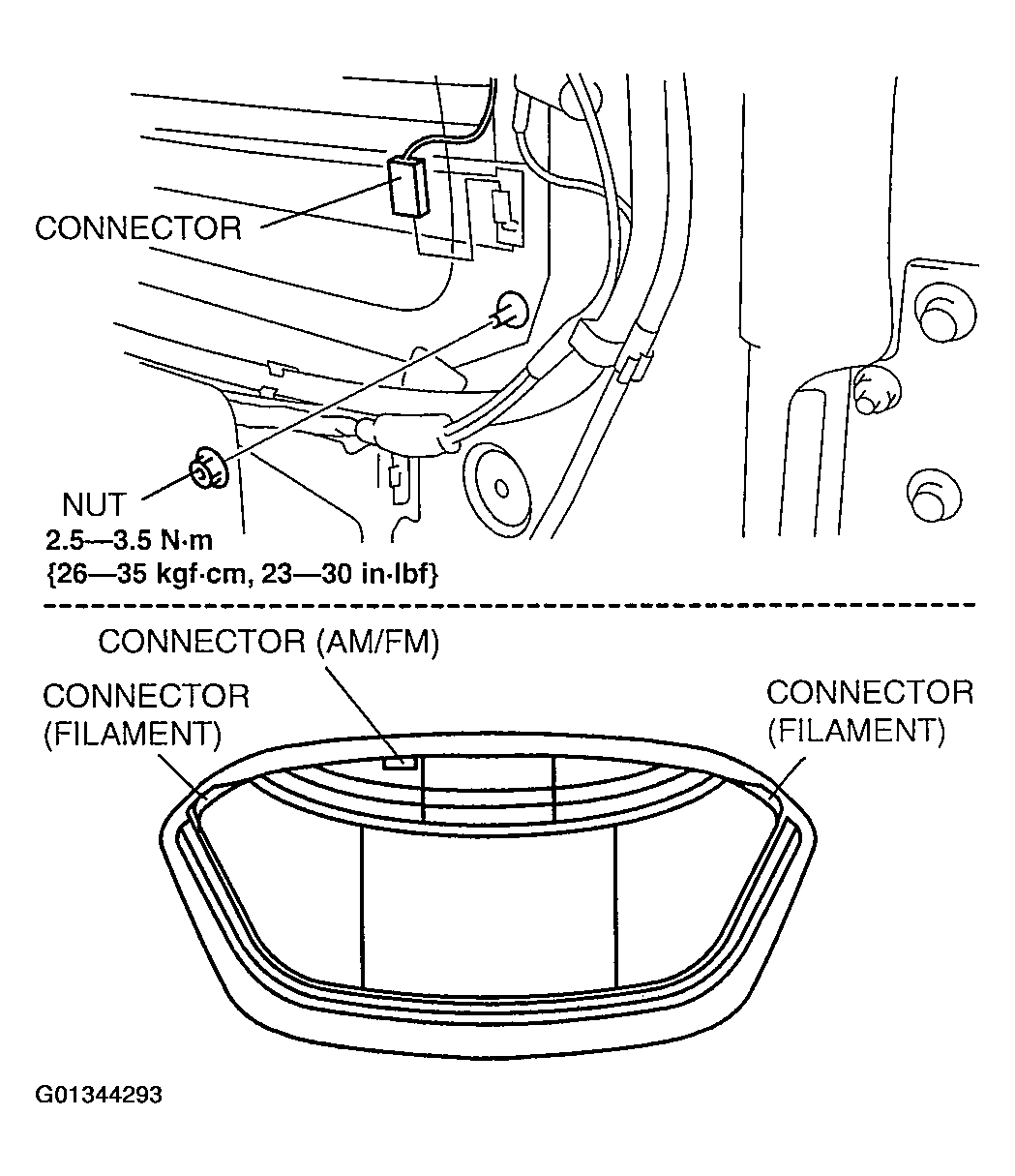 CONNECTOR

NUT
2.5—3.5 N·m
{26—35 kgf·cm, 23—30 in·lbf}

CONNECTOR (AM/FM)

CONNECTOR
(FILAMENT)

CONNECTOR
(FILAMENT)

G01344293