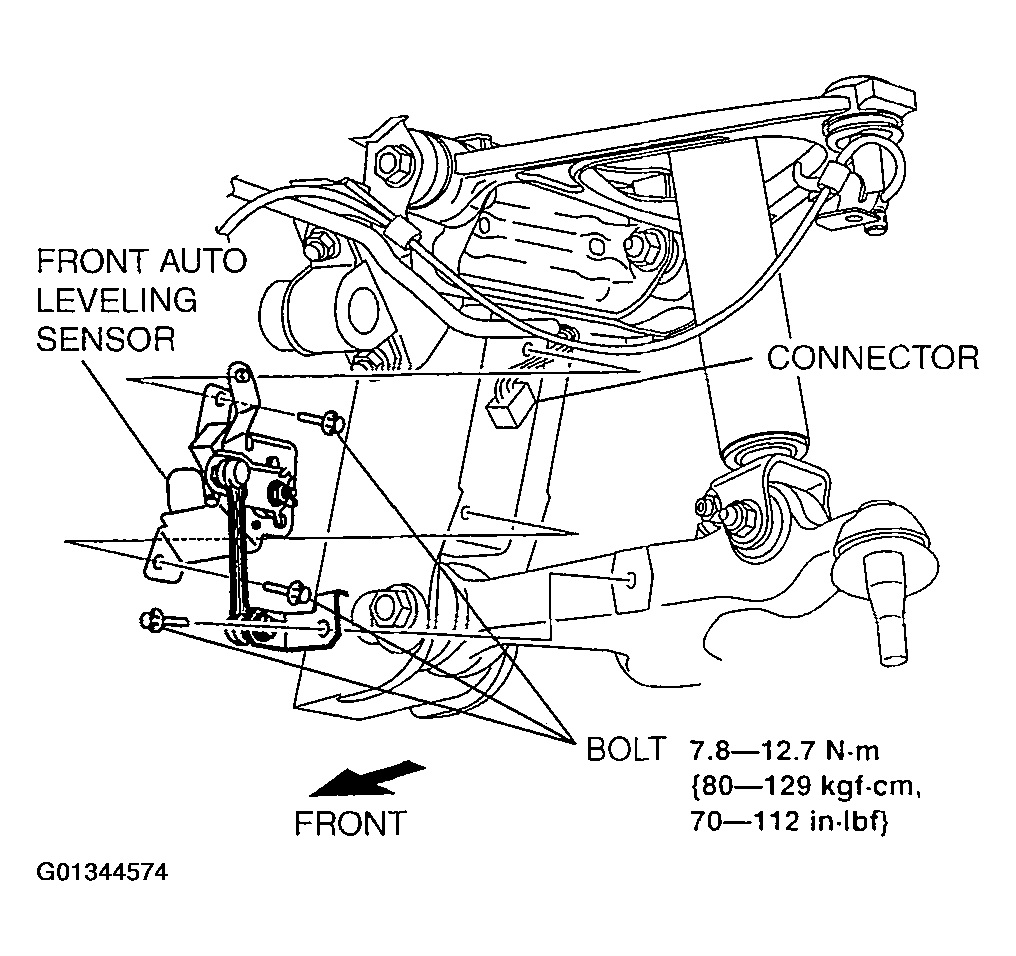 FRONT AUTO LEVELING SENSOR

CONNECTOR

BOLT 7.8—12.7 N·m {80—129 kgf·cm, 70—112 in·lbf}

FRONT

G01344574