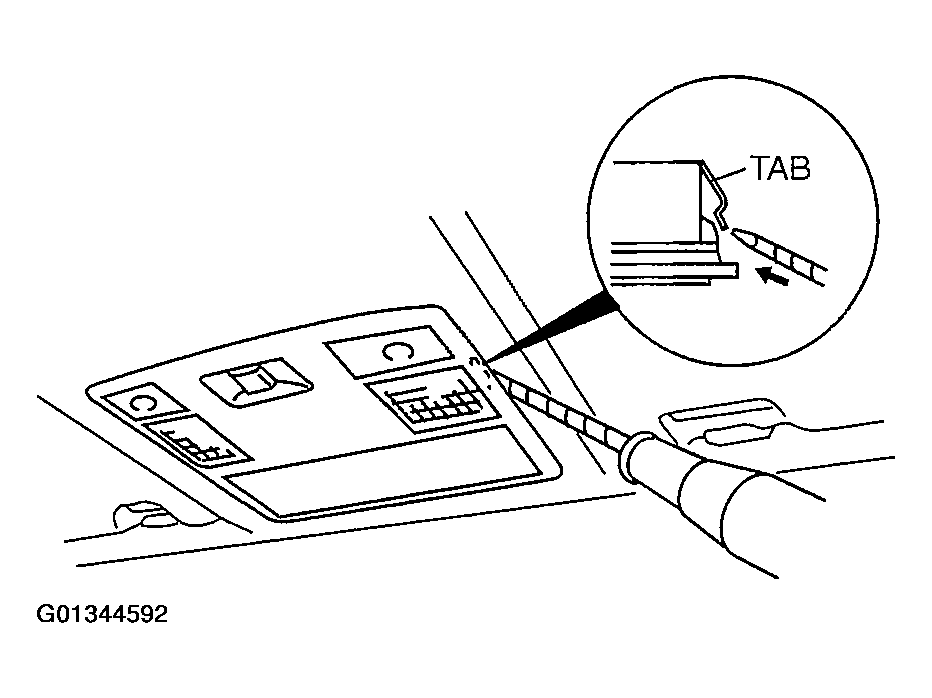 TAB

G01344592