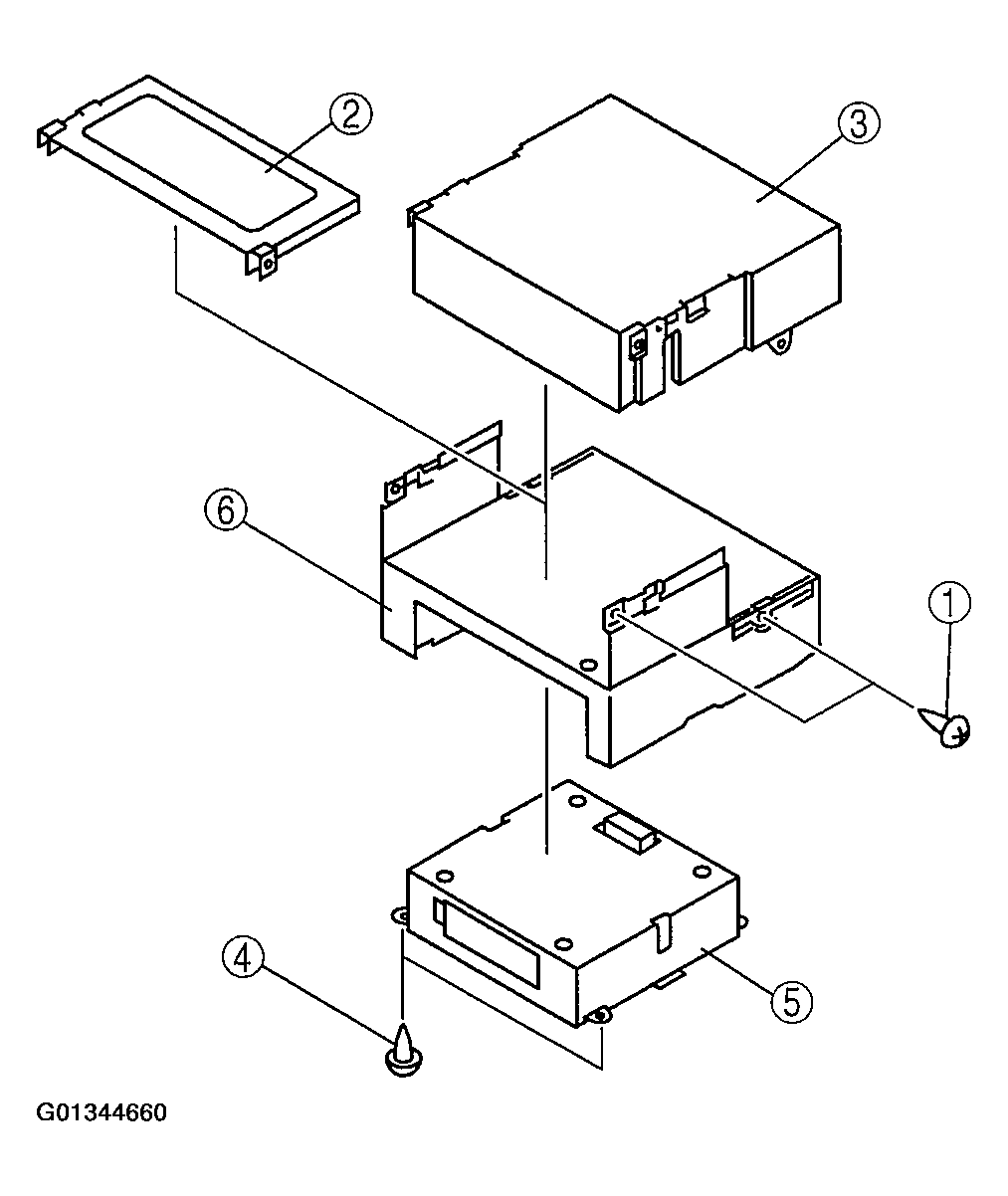 2
3
6
1
4
5
G01344660