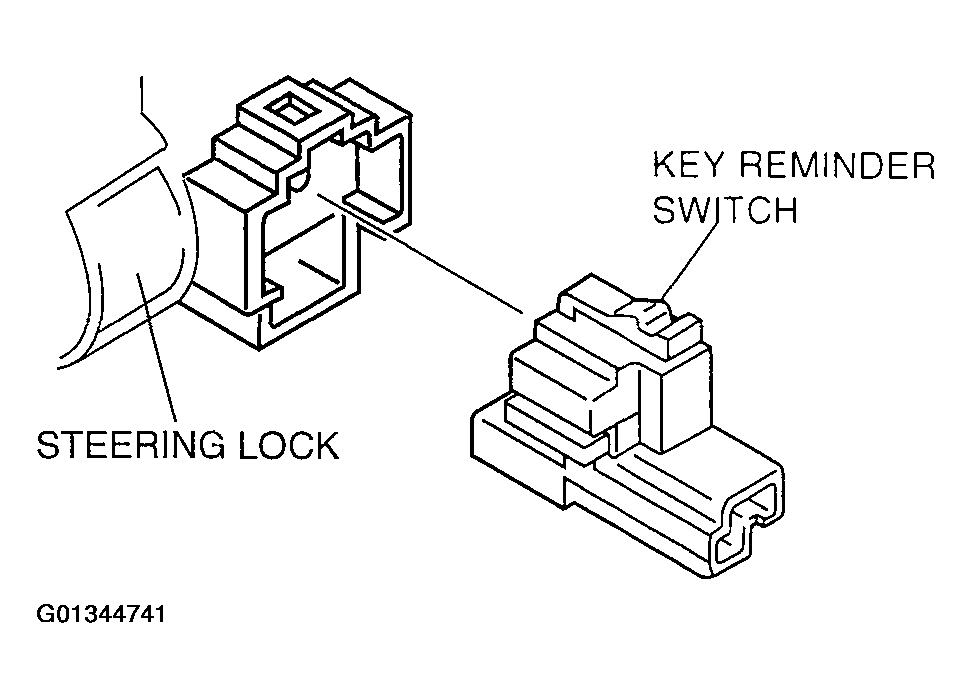 KEY REMINDER SWITCH

STEERING LOCK

G01344741