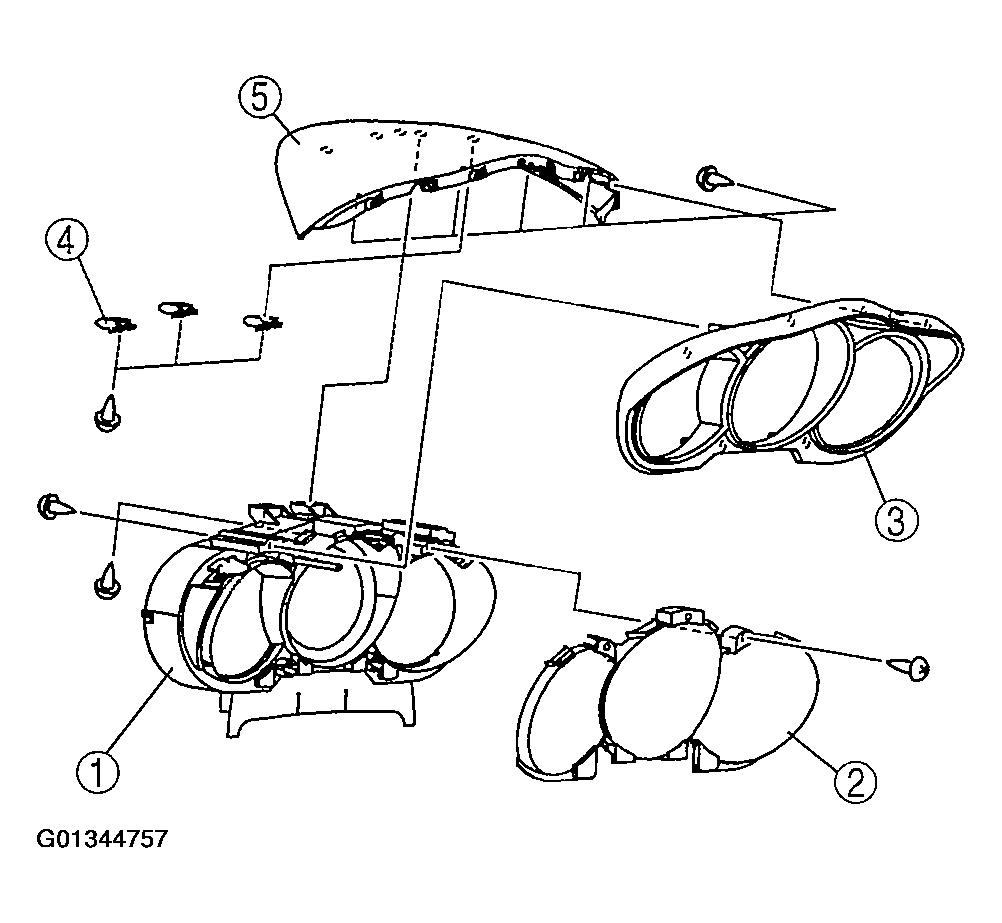 5
4
3
1
2
G01344757