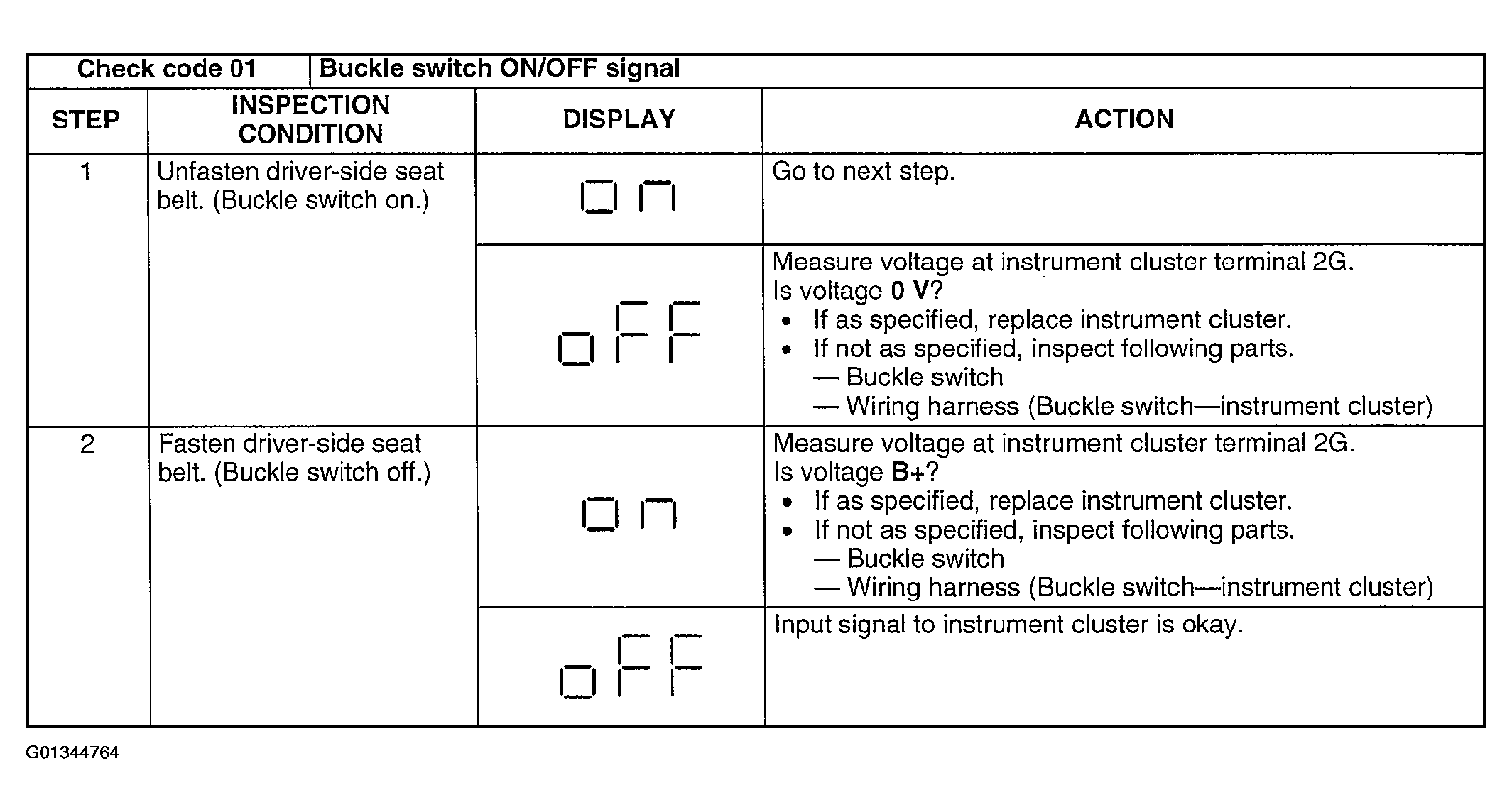 | Check code 01 | Buckle switch ON/OFF signal | | |
|---|---|---|---|
| STEP | INSPECTION CONDITION | DISPLAY | ACTION |
| 1 | Unfasten driver-side seat belt. (Buckle switch on.) | on | Go to next step. |
| | | oFF | Measure voltage at instrument cluster terminal 2G. Is voltage 0 V? • If as specified, replace instrument cluster. • If not as specified, inspect following parts. — Buckle switch — Wiring harness (Buckle switch—instrument cluster) |
| 2 | Fasten driver-side seat belt. (Buckle switch off.) | on | Measure voltage at instrument cluster terminal 2G. Is voltage B+? • If as specified, replace instrument cluster. • If not as specified, inspect following parts. — Buckle switch — Wiring harness (Buckle switch—instrument cluster) |
| | | oFF | Input signal to instrument cluster is okay. |

G01344764