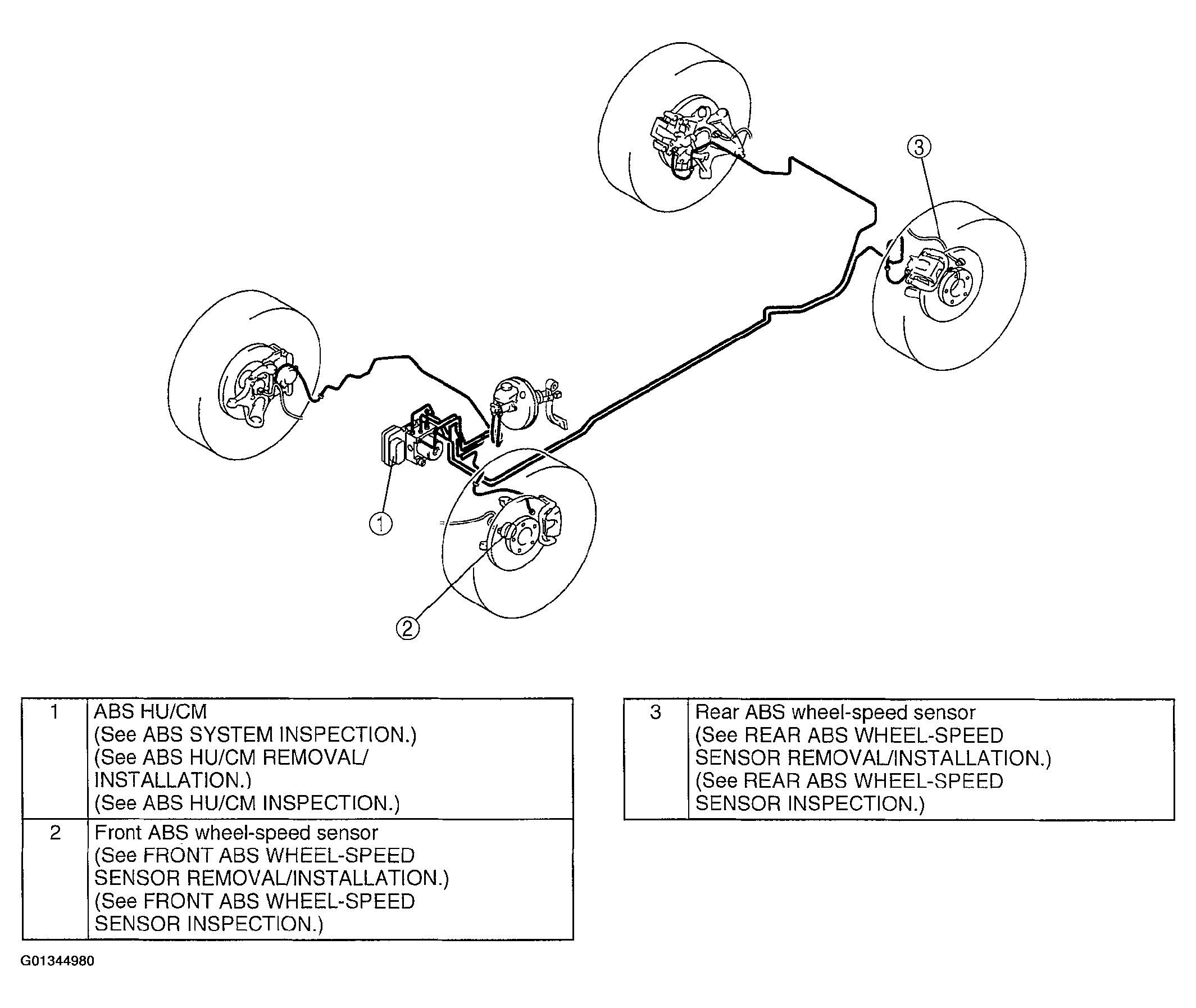 3

1

2

| 1 | ABS HU/CM (See ABS SYSTEM INSPECTION.) (See ABS HU/CM REMOVAL/ INSTALLATION.) (See ABS HU/CM INSPECTION.) |
|---|---|
| 2 | Front ABS wheel-speed sensor (See FRONT ABS WHEEL-SPEED SENSOR REMOVAL/INSTALLATION.) (See FRONT ABS WHEEL-SPEED SENSOR INSPECTION.) |

| 3 | Rear ABS wheel-speed sensor (See REAR ABS WHEEL-SPEED SENSOR REMOVAL/INSTALLATION.) (See REAR ABS WHEEL-SPEED SENSOR INSPECTION.) |
|---|---|

G01344980