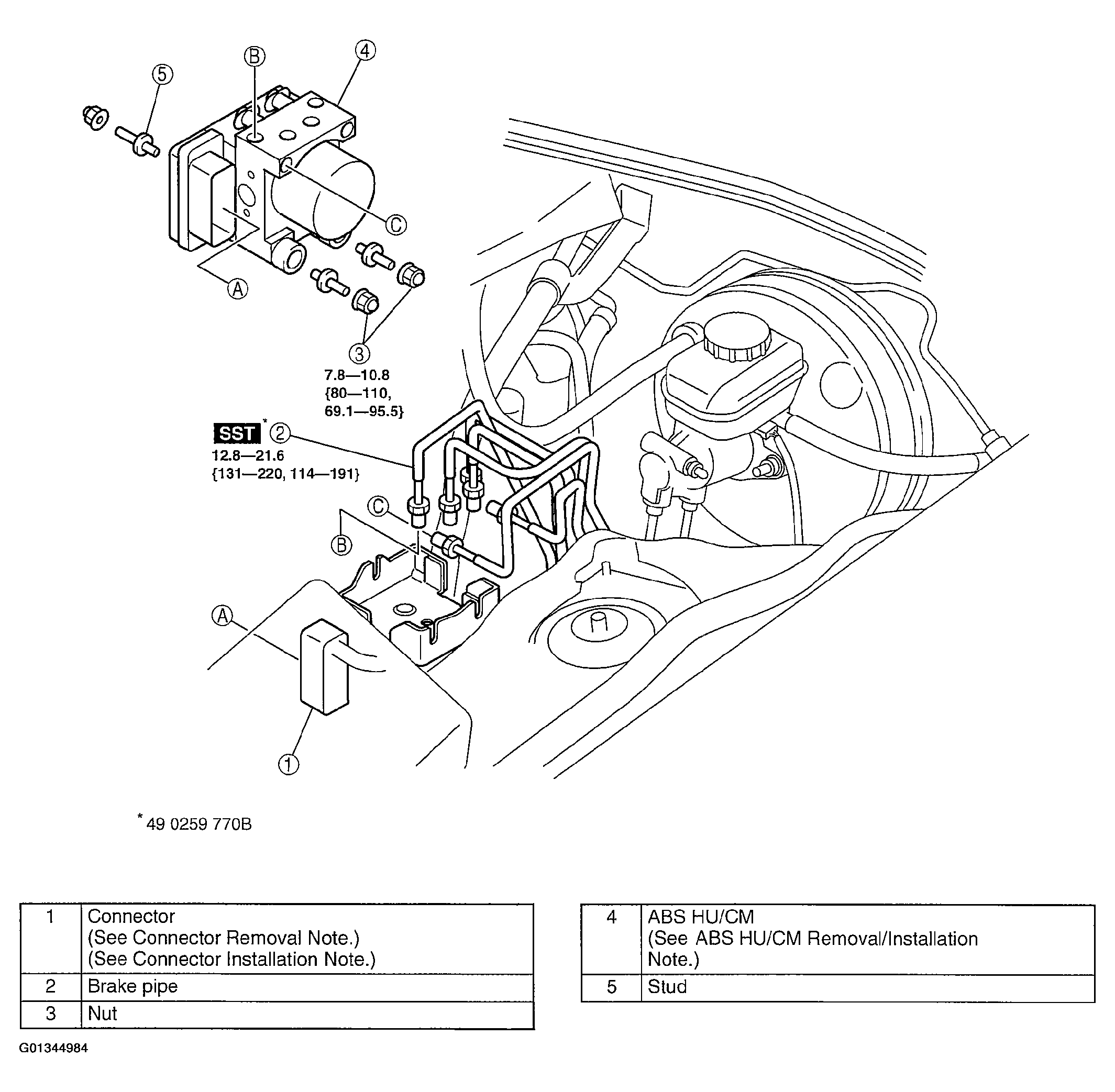 5
B
4
C
A
3
7.8—10.8
{80—110,
69.1—95.5}
SST * 2
12.8—21.6
{131—220, 114—191}
C
B
A
1

* 49 0259 770B

| 1 | Connector (See Connector Removal Note.) (See Connector Installation Note.) |
|---|---|
| 2 | Brake pipe |
| 3 | Nut |

| 4 | ABS HU/CM (See ABS HU/CM Removal/Installation Note.) |
|---|---|
| 5 | Stud |

G01344984