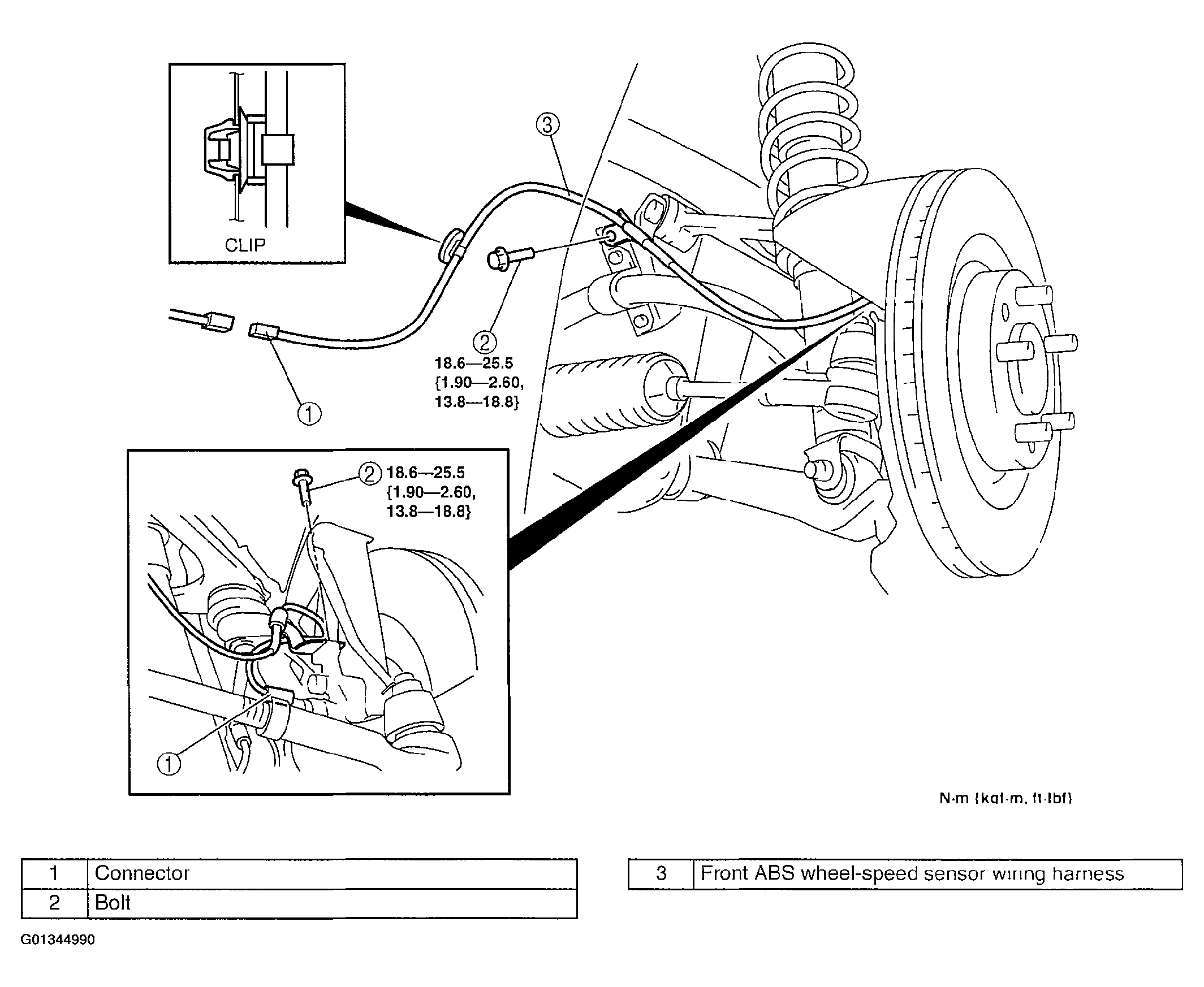 CLIP

3

2
18.6—25.5
{1.90—2.60,
13.8—18.8}

1

2 18.6—25.5
{1.90—2.60,
13.8—18.8}

1

N·m {kgf·m, ft·lbf}

| 1 | Connector |
|---|---|
| 2 | Bolt |

| 3 | Front ABS wheel-speed sensor wiring harness |
|---|---|

G01344990