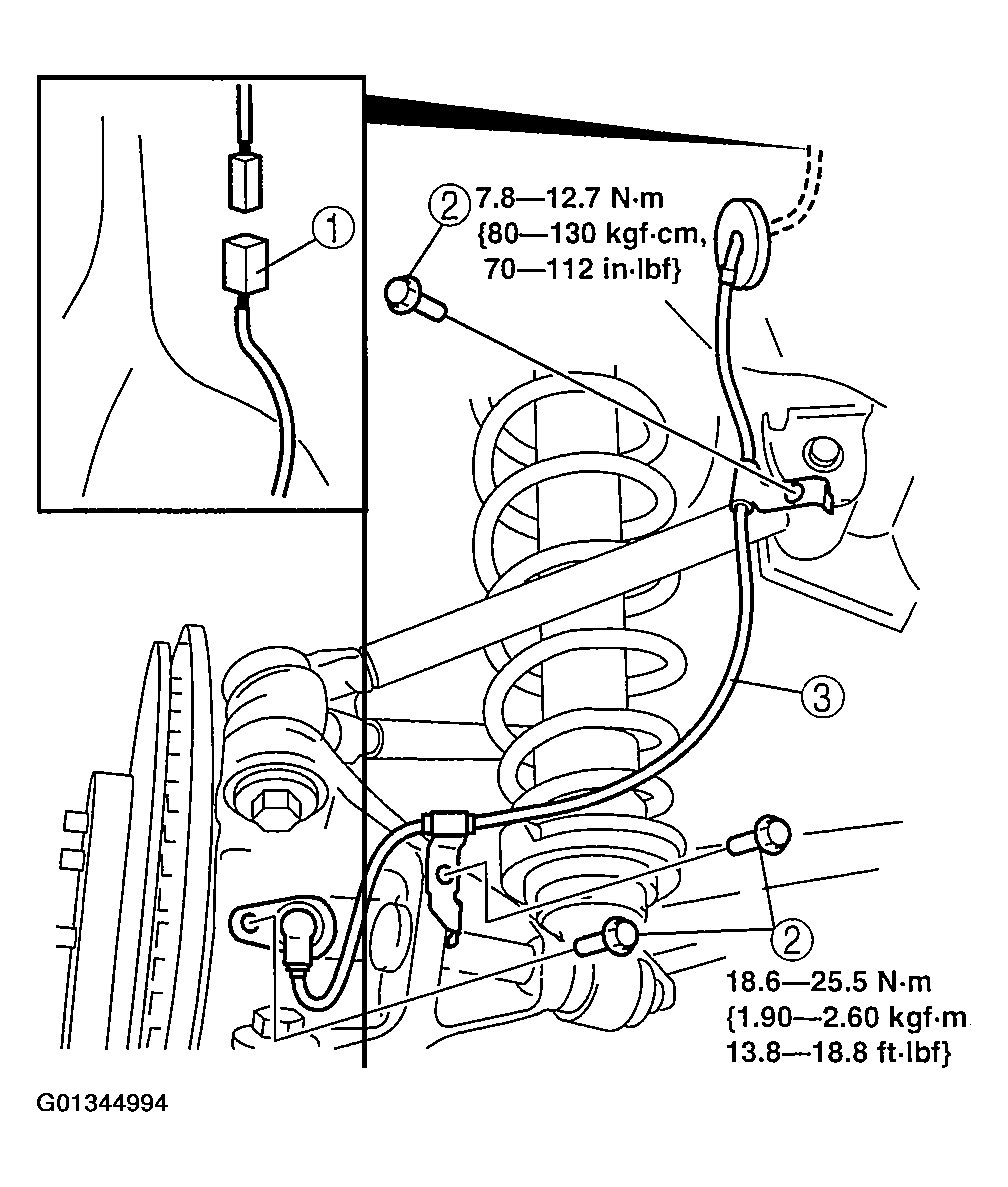 1

2 7.8—12.7 N·m {80—130 kgf·cm, 70—112 in·lbf}

3

2

18.6—25.5 N·m {1.90—2.60 kgf·m 13.8—18.8 ft·lbf}

G01344994