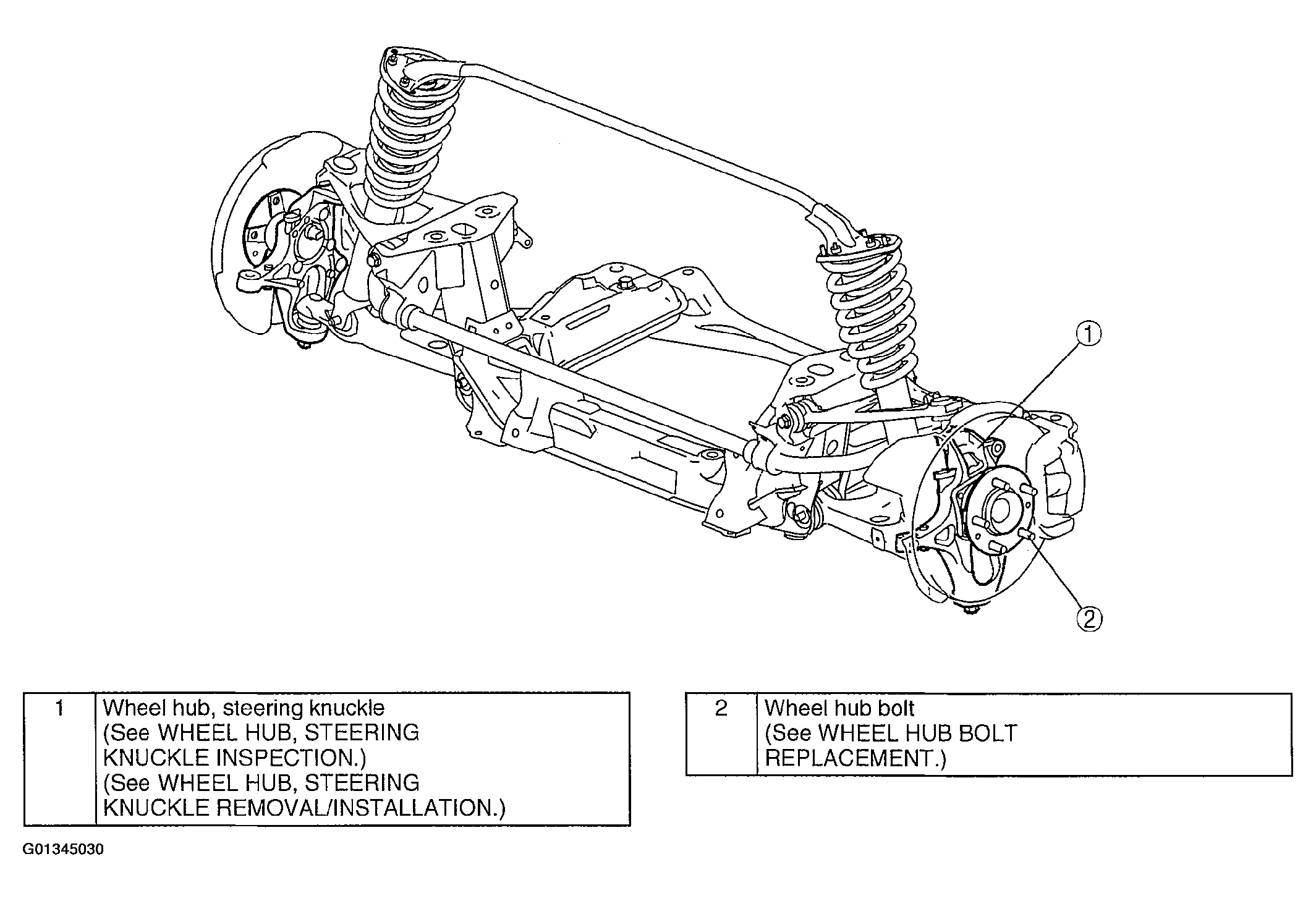 1

2

| 1 | Wheel hub, steering knuckle (See WHEEL HUB, STEERING KNUCKLE INSPECTION.) (See WHEEL HUB, STEERING KNUCKLE REMOVAL/INSTALLATION.) |
|---|---|

| 2 | Wheel hub bolt (See WHEEL HUB BOLT REPLACEMENT.) |
|---|---|

G01345030