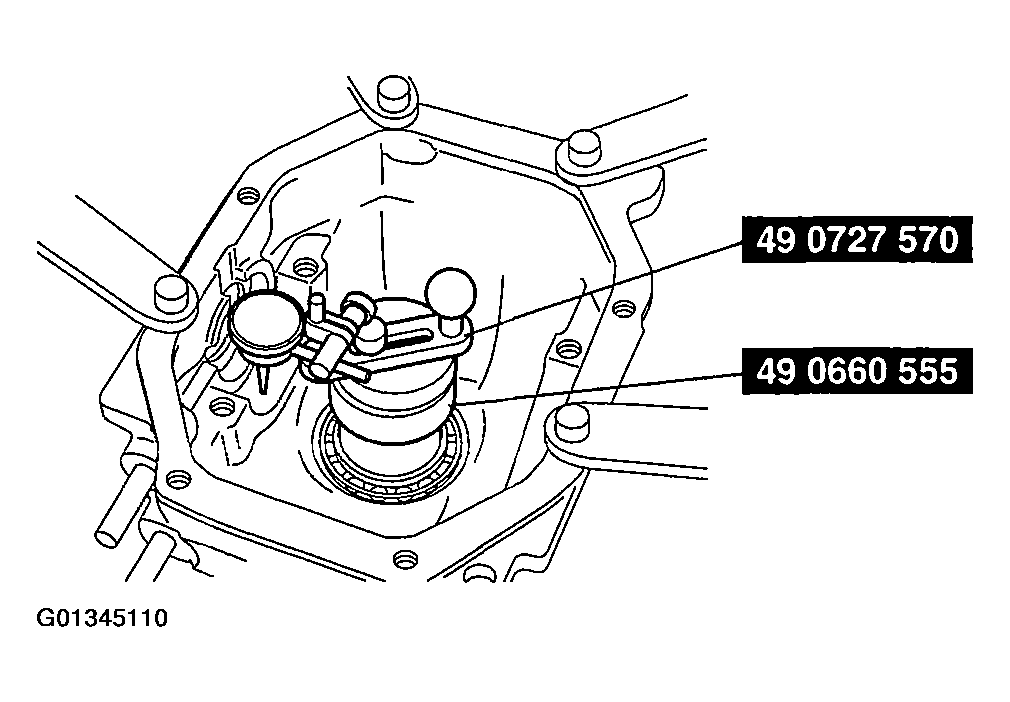 49 0727 570

49 0660 555

G01345110