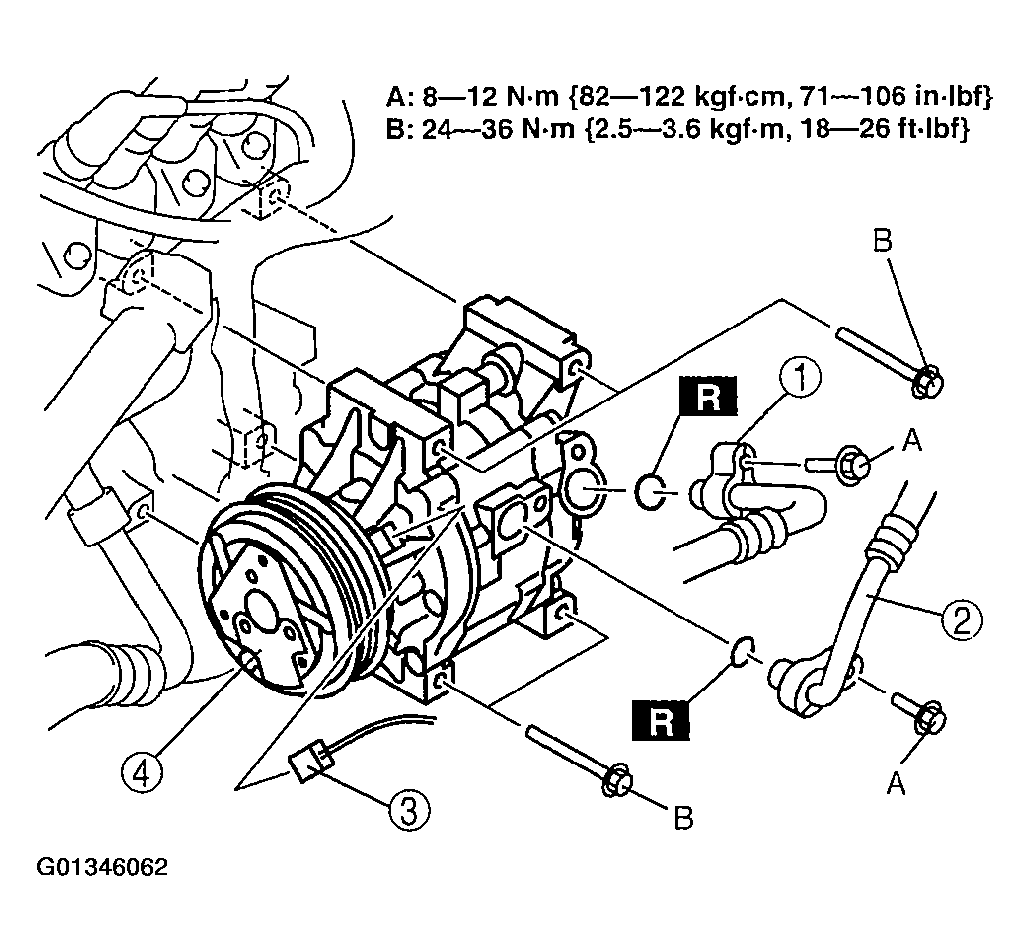 A: 8—12 N·m {82—122 kgf·cm, 71—106 in·lbf}
B: 24—36 N·m {2.5—3.6 kgf·m, 18—26 ft·lbf}

B

R

1

A

2

R

A

4

3

B

G01346062