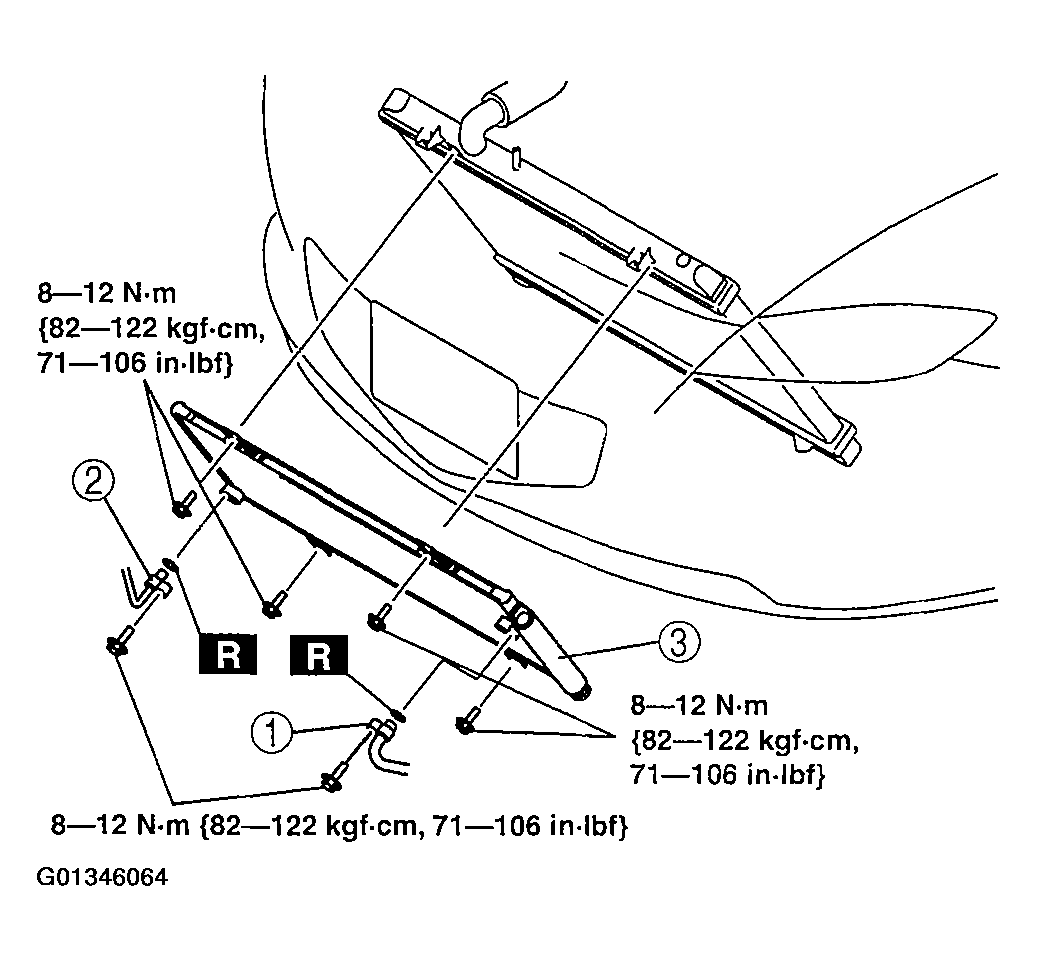 8—12 N·m {82—122 kgf·cm, 71—106 in·lbf}

2

R

R

3

1

8—12 N·m {82—122 kgf·cm, 71—106 in·lbf}

8—12 N·m {82—122 kgf·cm, 71—106 in·lbf}

G01346064