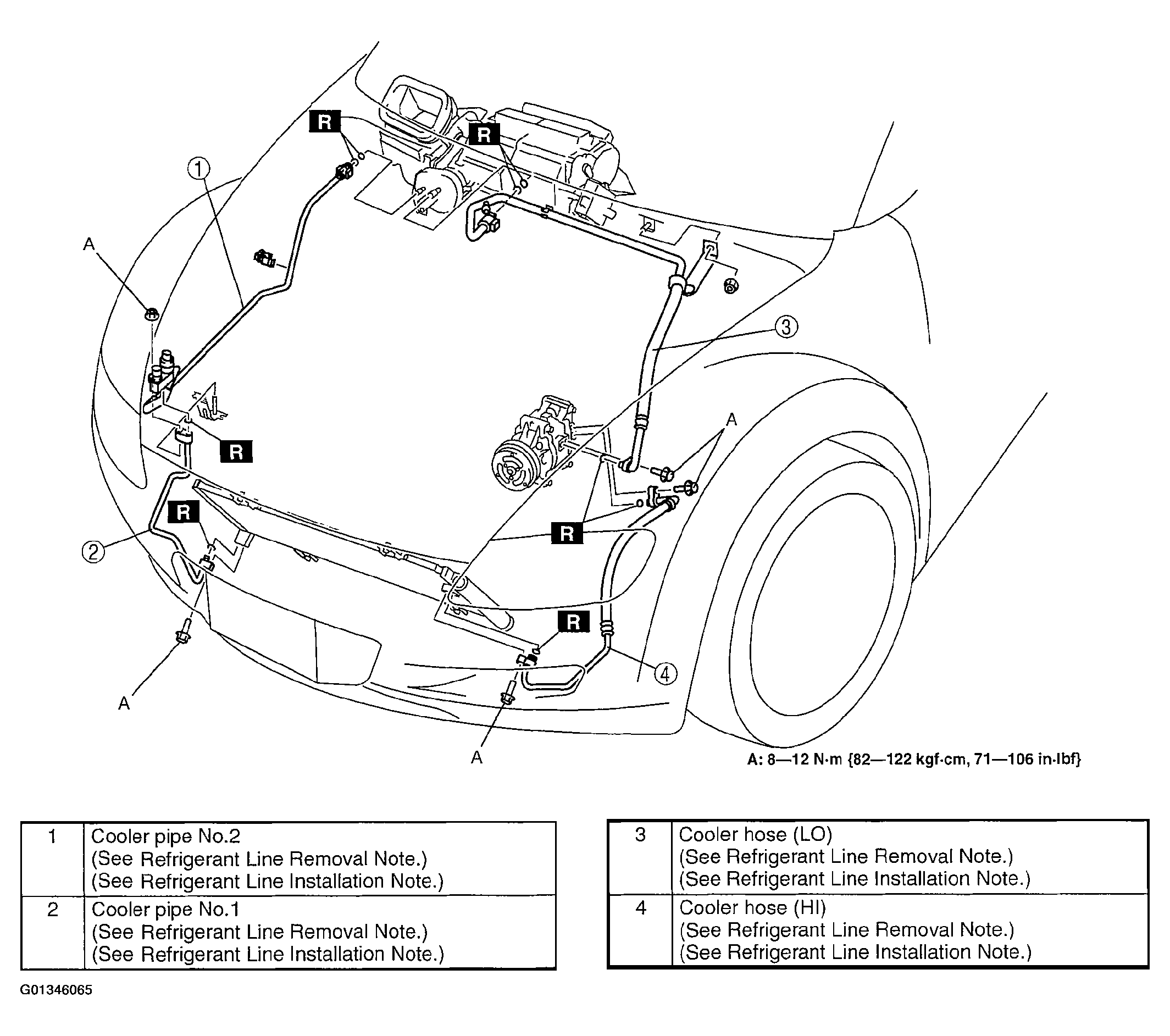 R
R
1
A
3
A
R
R
R
2
R
4
A
A

A: 8—12 N·m {82—122 kgf·cm, 71—106 in·lbf}

| 1 | Cooler pipe No.2 (See Refrigerant Line Removal Note.) (See Refrigerant Line Installation Note.) |
|---|---|
| 2 | Cooler pipe No.1 (See Refrigerant Line Removal Note.) (See Refrigerant Line Installation Note.) |

| 3 | Cooler hose (LO) (See Refrigerant Line Removal Note.) (See Refrigerant Line Installation Note.) |
|---|---|
| 4 | Cooler hose (HI) (See Refrigerant Line Removal Note.) (See Refrigerant Line Installation Note.) |

G01346065