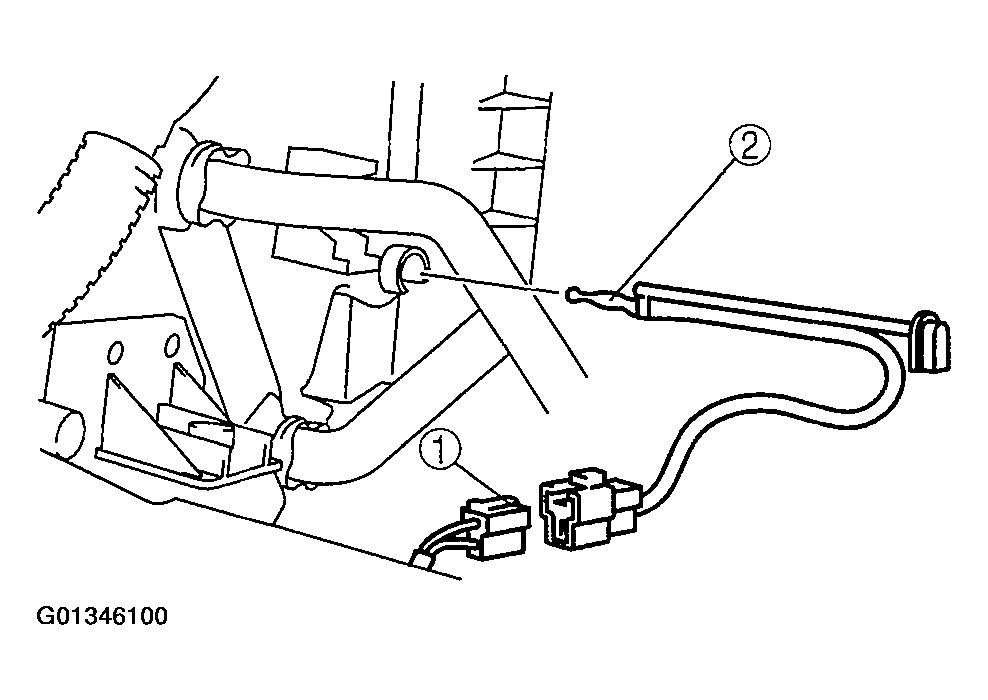 2

1

G01346100