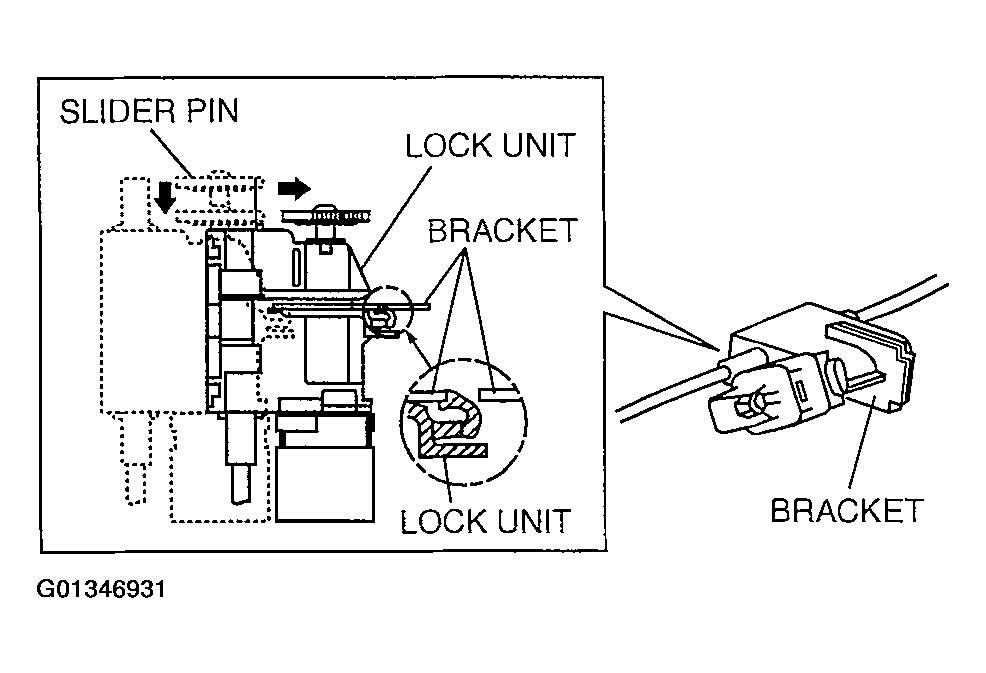 SLIDER PIN
LOCK UNIT
BRACKET
LOCK UNIT
BRACKET
G01346931