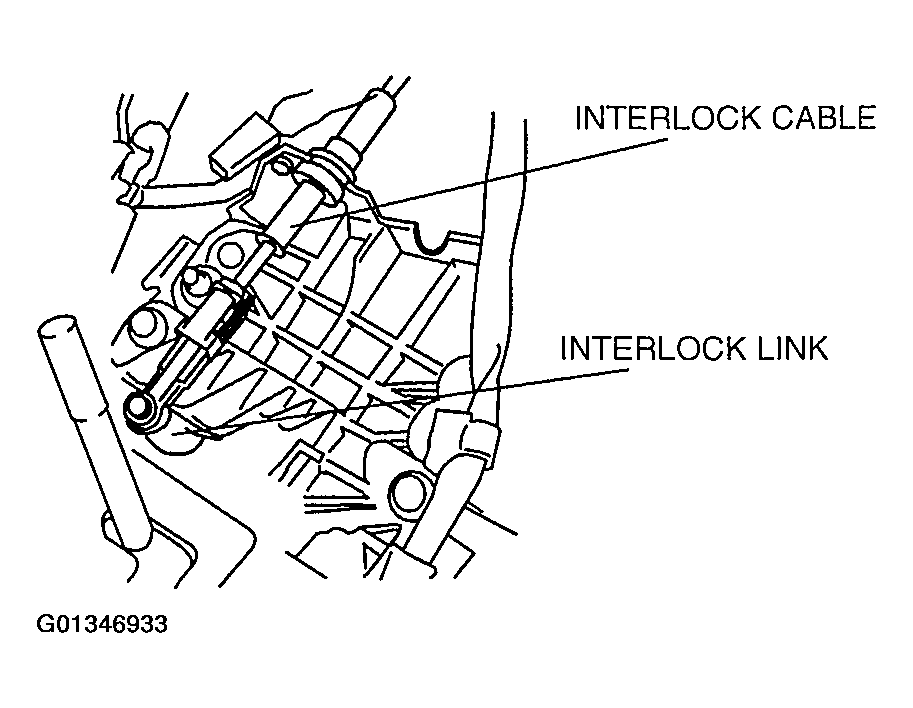 INTERLOCK CABLE

INTERLOCK LINK

G01346933